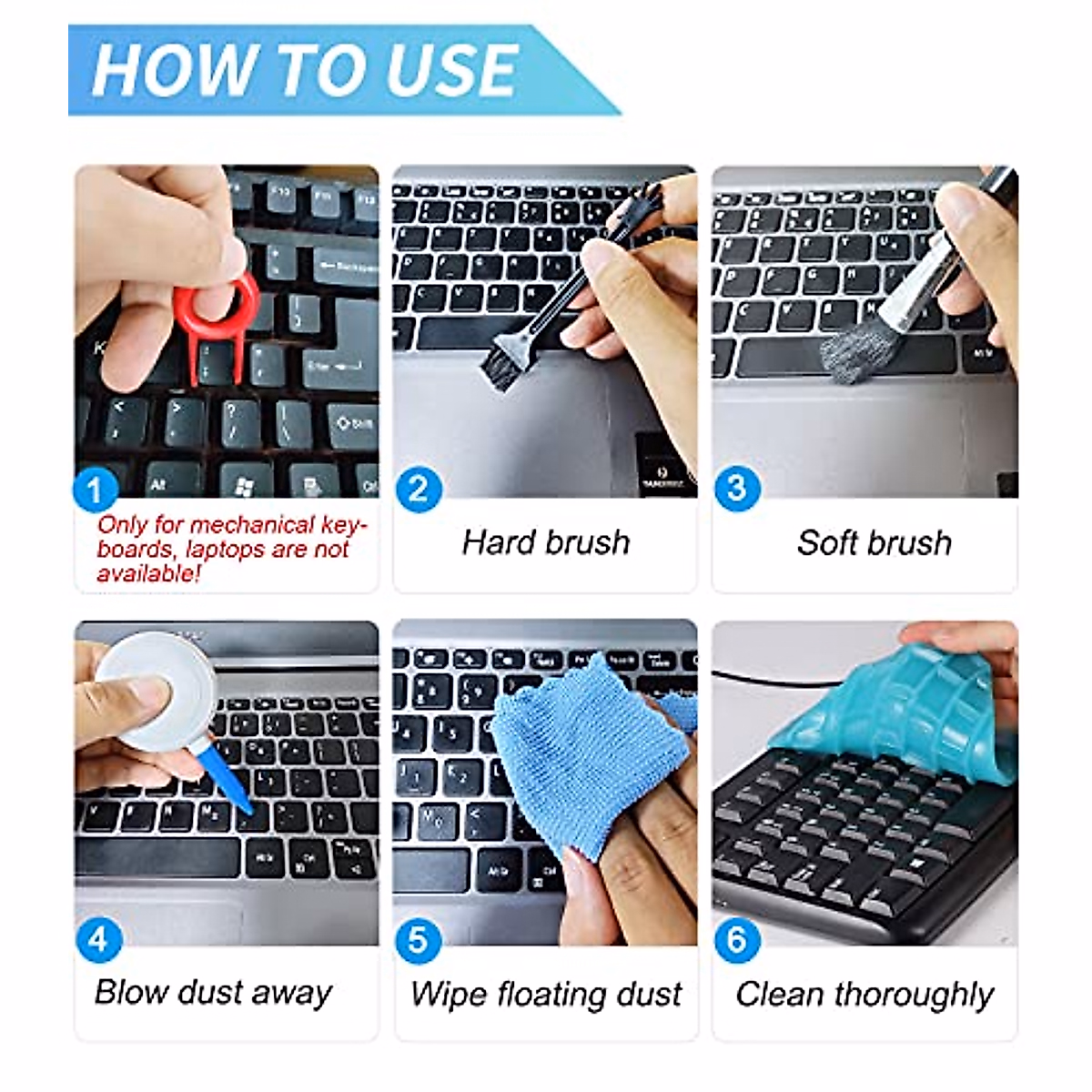 HOW TO USE

1
Only for mechanical keyboards, laptops are not available!

2
Hard brush

3
Soft brush

4
Blow dust away

5
Wipe floating dust

6
Clean thoroughly