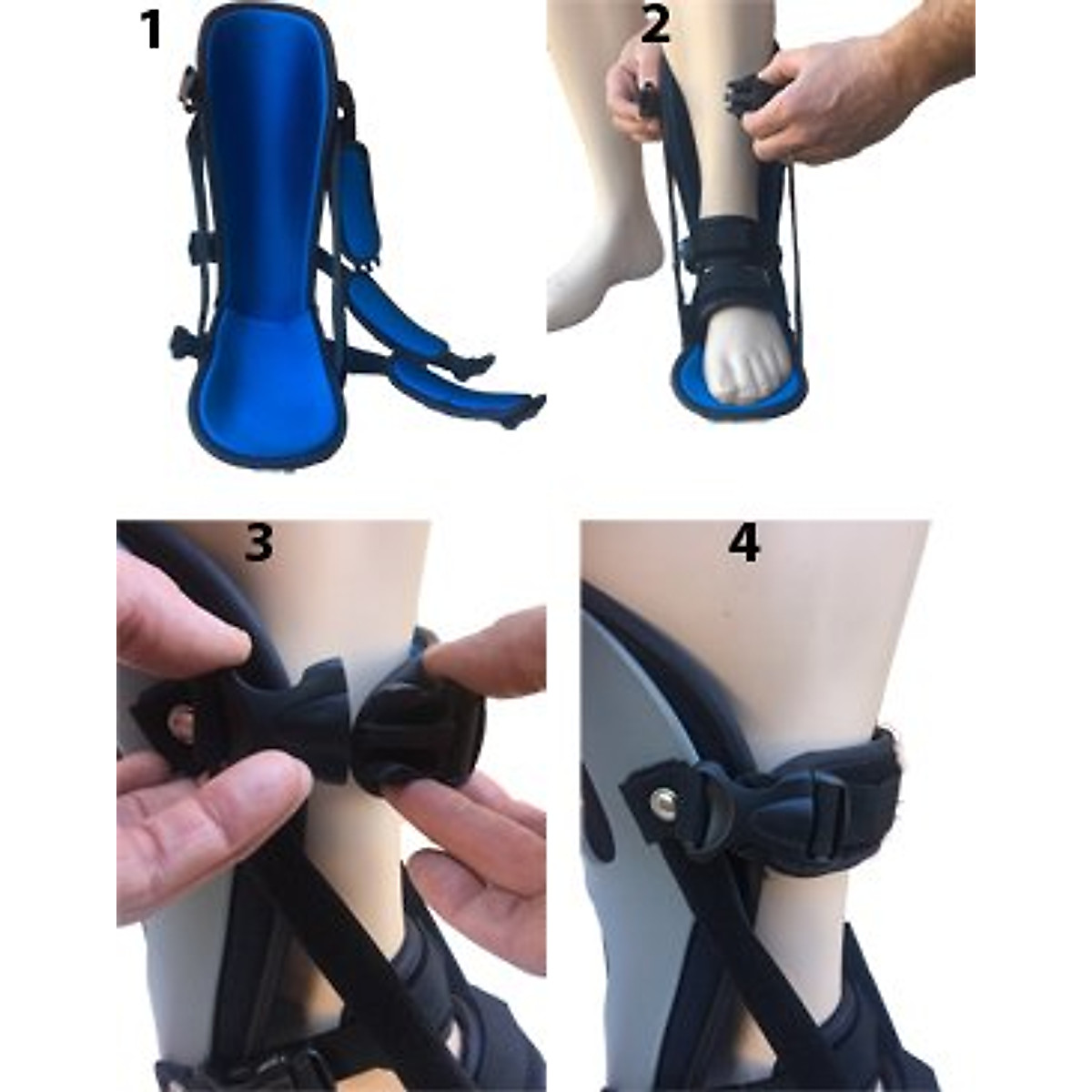 1
2
3
4