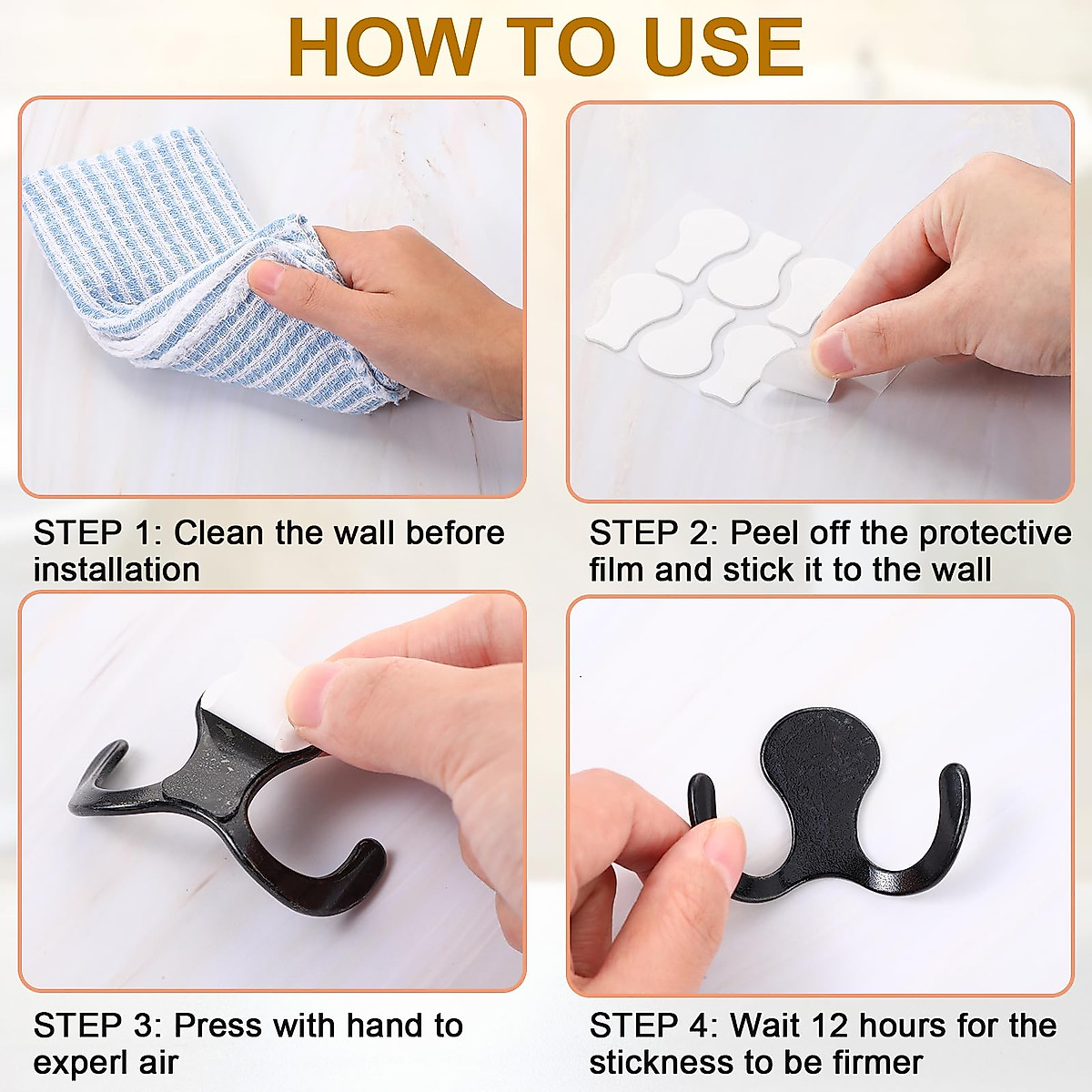 HOW TO USE

STEP 1: Clean the wall before installation

STEP 2: Peel off the protective film and stick it to the wall

STEP 3: Press with hand to experl air

STEP 4: Wait 12 hours for the stickness to be firmer