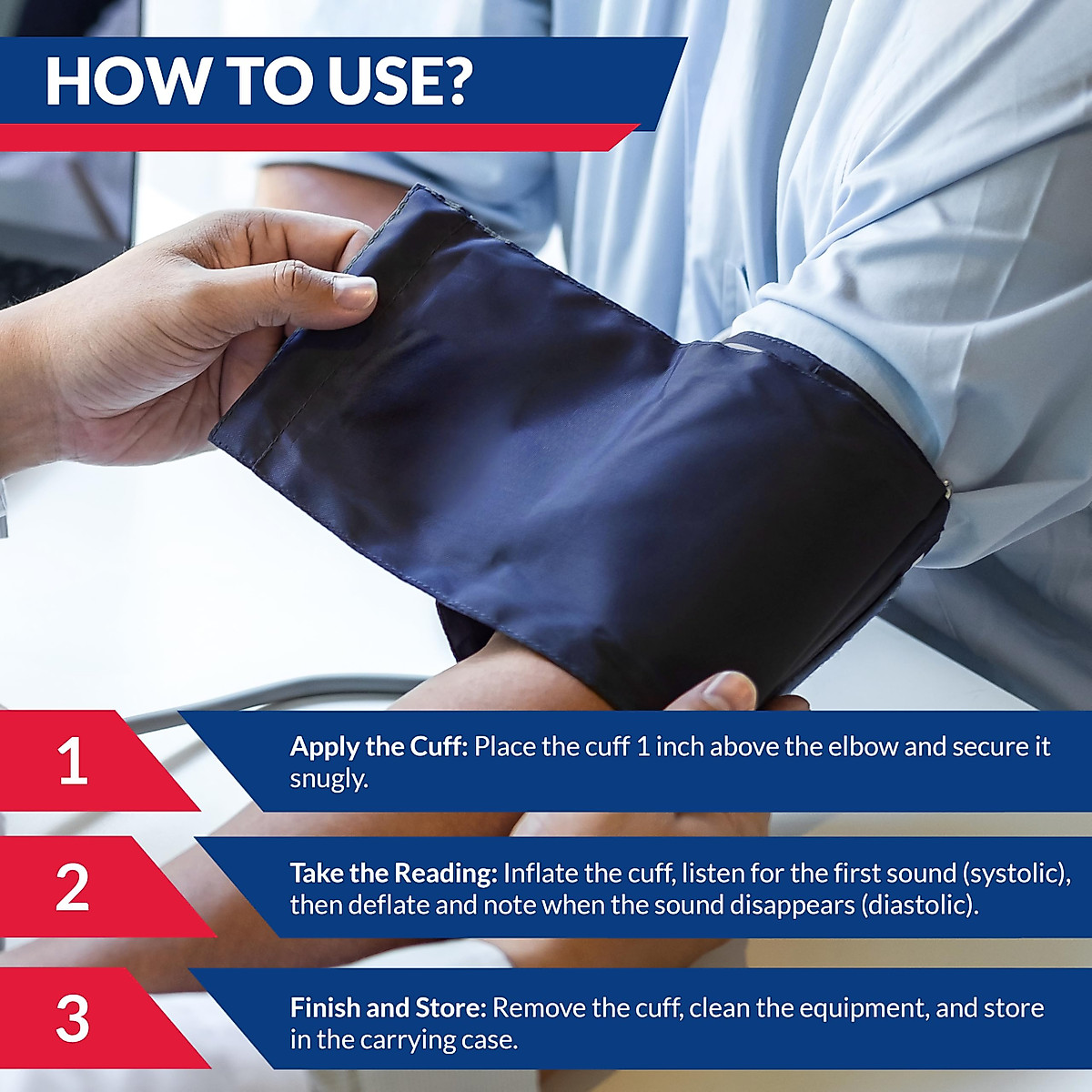 HOW TO USE?

1

Apply the Cuff: Place the cuff 1 inch above the elbow and secure it snugly.

2

Take the Reading: Inflate the cuff, listen for the first sound (systolic), then deflate and note when the sound disappears (diastolic).

3

Finish and Store: Remove the cuff, clean the equipment, and store in the carrying case.