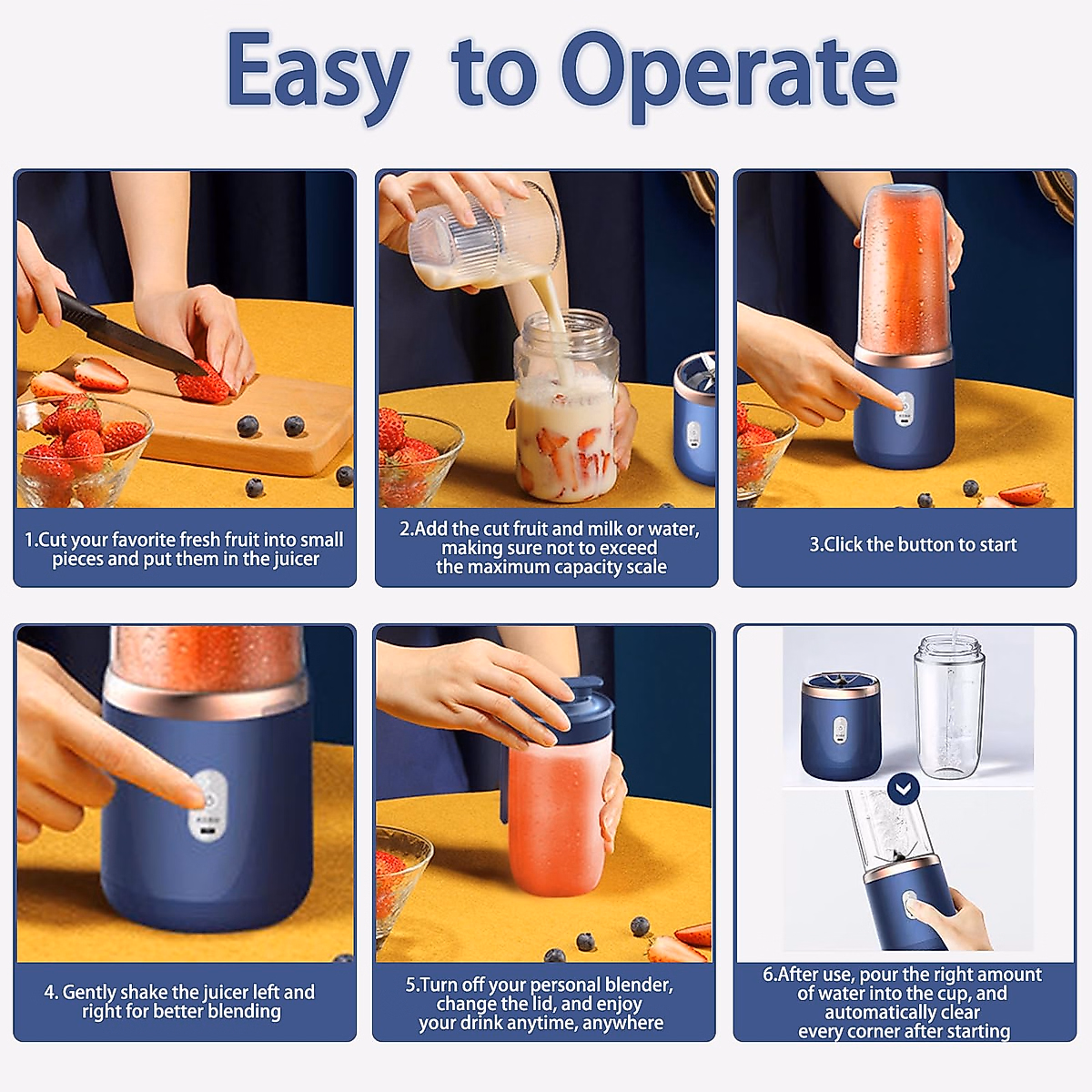 Easy to Operate

1.Cut your favorite fresh fruit into small pieces and put them in the juicer

2.Add the cut fruit and milk or water, making sure not to exceed the maximum capacity scale

3.Click the button to start

4. Gently shake the juicer left and right for better blending

5.Turn off your personal blender, change the lid, and enjoy your drink anytime, anywhere

6.After use, pour the right amount of water into the cup, and automatically clear every corner after starting