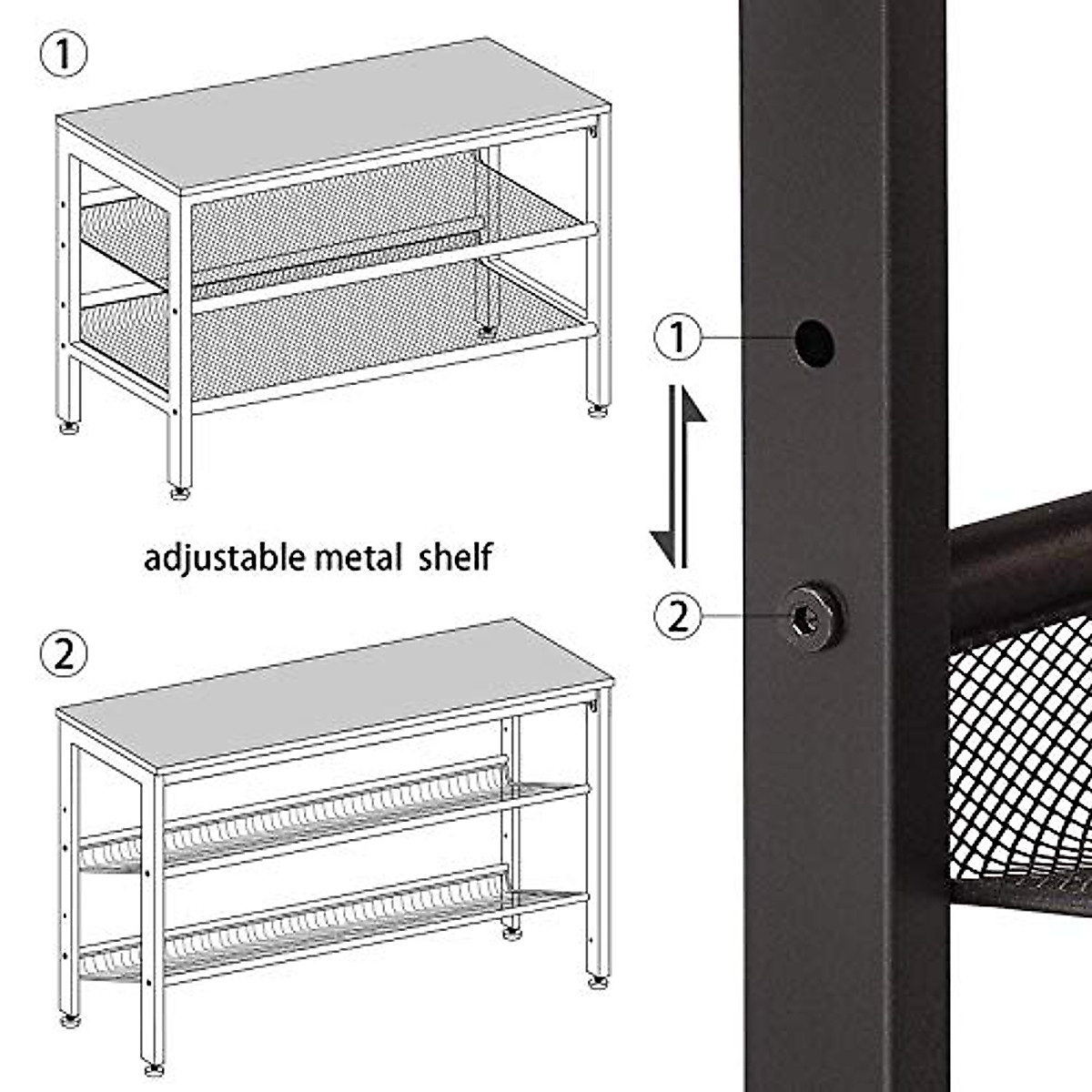 ①

adjustable metal shelf

②

①

②