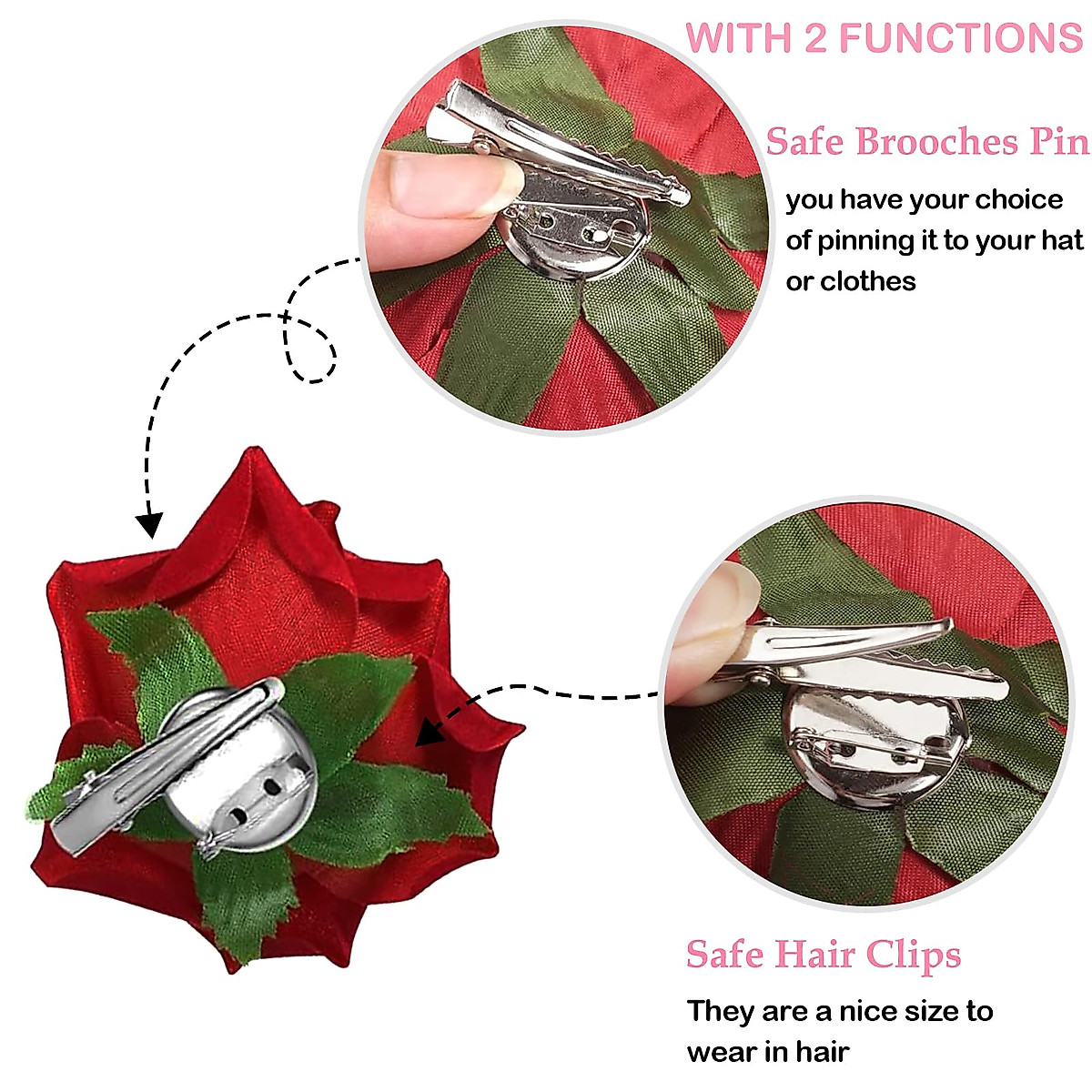 WITH 2 FUNCTIONS

Safe Brooches Pin

you have your choice of pinning it to your hat or clothes

Safe Hair Clips

They are a nice size to wear in hair