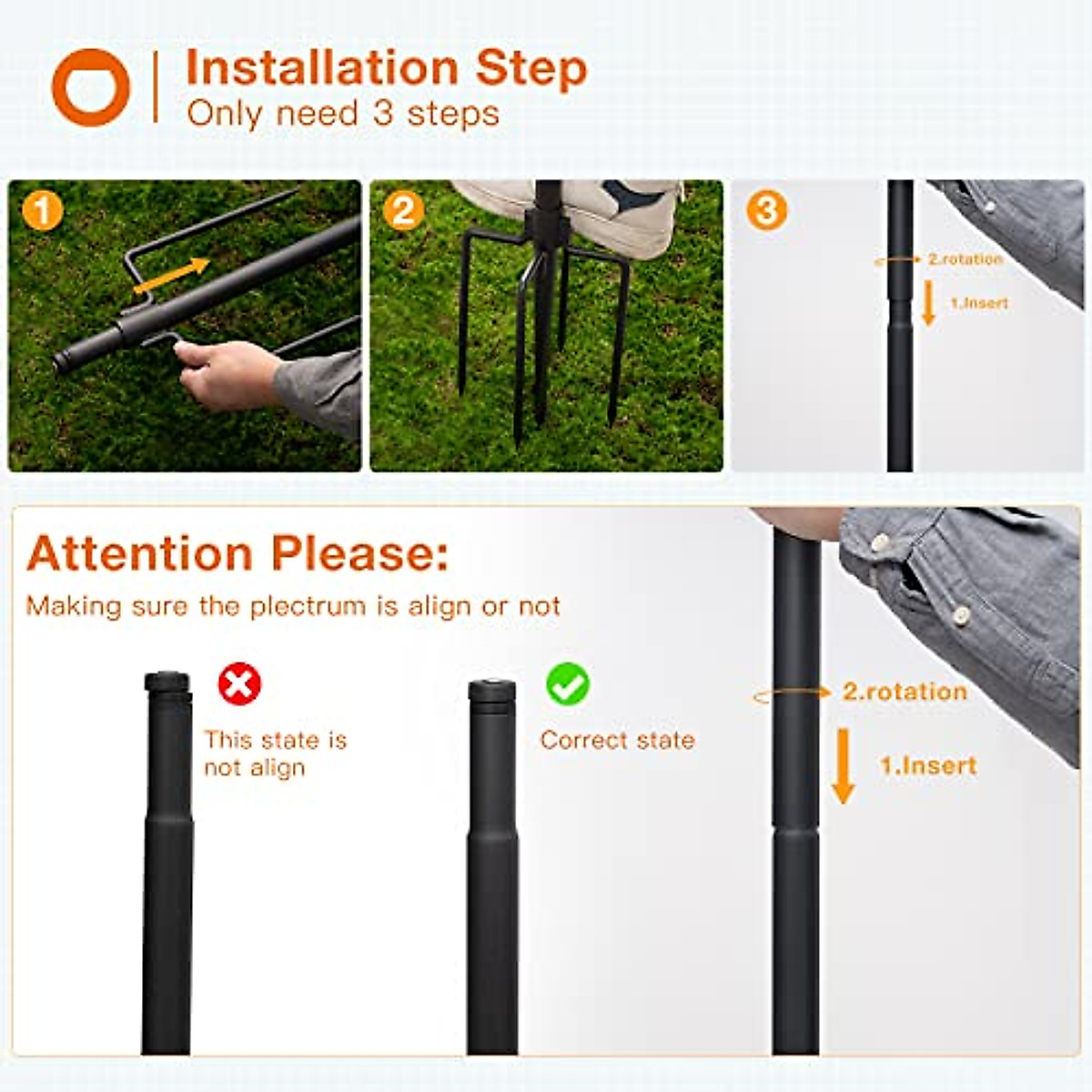 Installation Step
Only need 3 steps

1

2

3

2.rotation
1.Insert

Attention Please:
Making sure the plectrum is align or not

This state is not align

Correct state

2.rotation
1.Insert