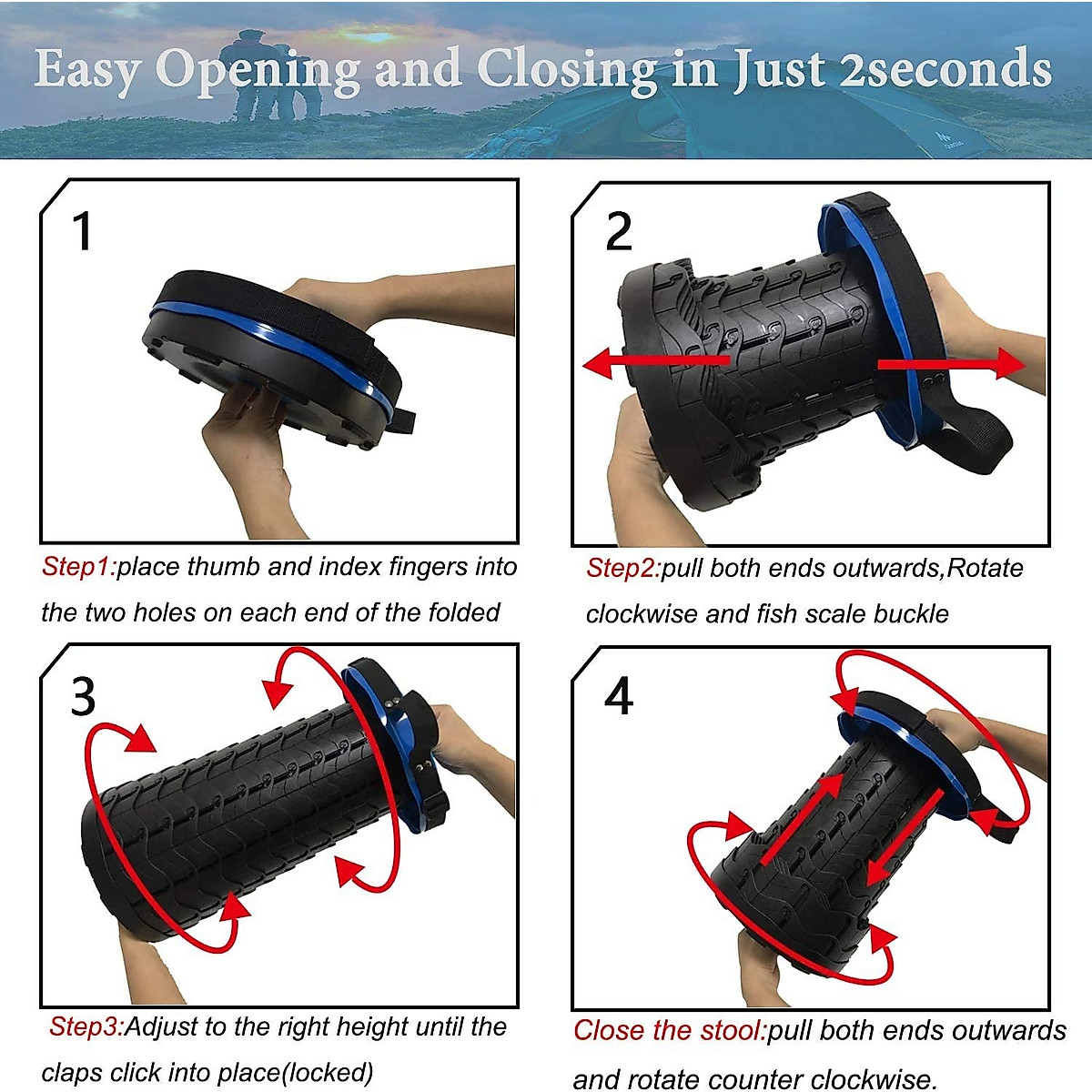 Easy Opening and Closing in Just 2seconds

1

Step1:place thumb and index fingers into the two holes on each end of the folded

2

Step2:pull both ends outwards,Rotate clockwise and fish scale buckle

3

Step3:Adjust to the right height until the claps click into place(locked)

4

Close the stool:pull both ends outwards and rotate counter clockwise.