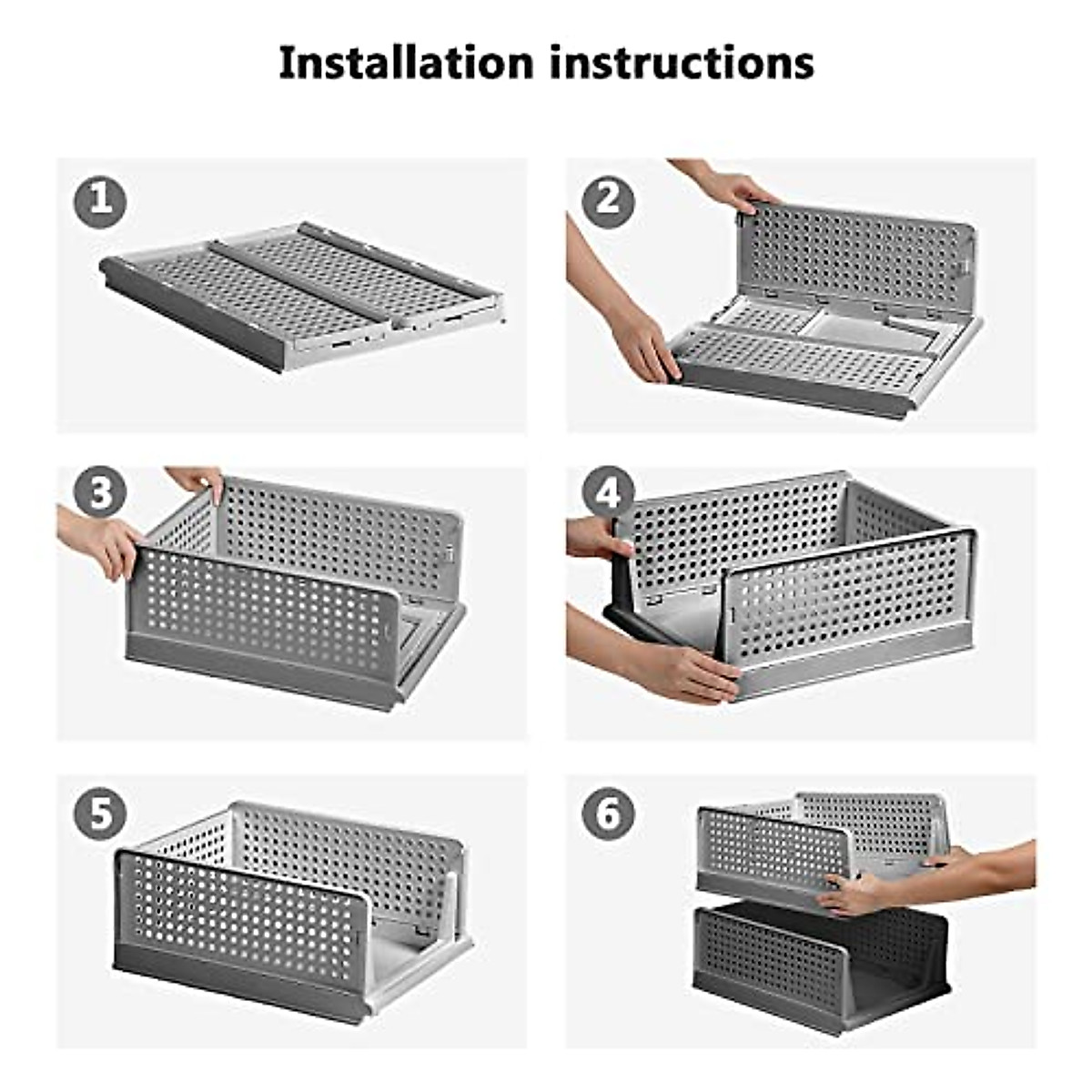 Installation instructions

1

2

3

4

5

6