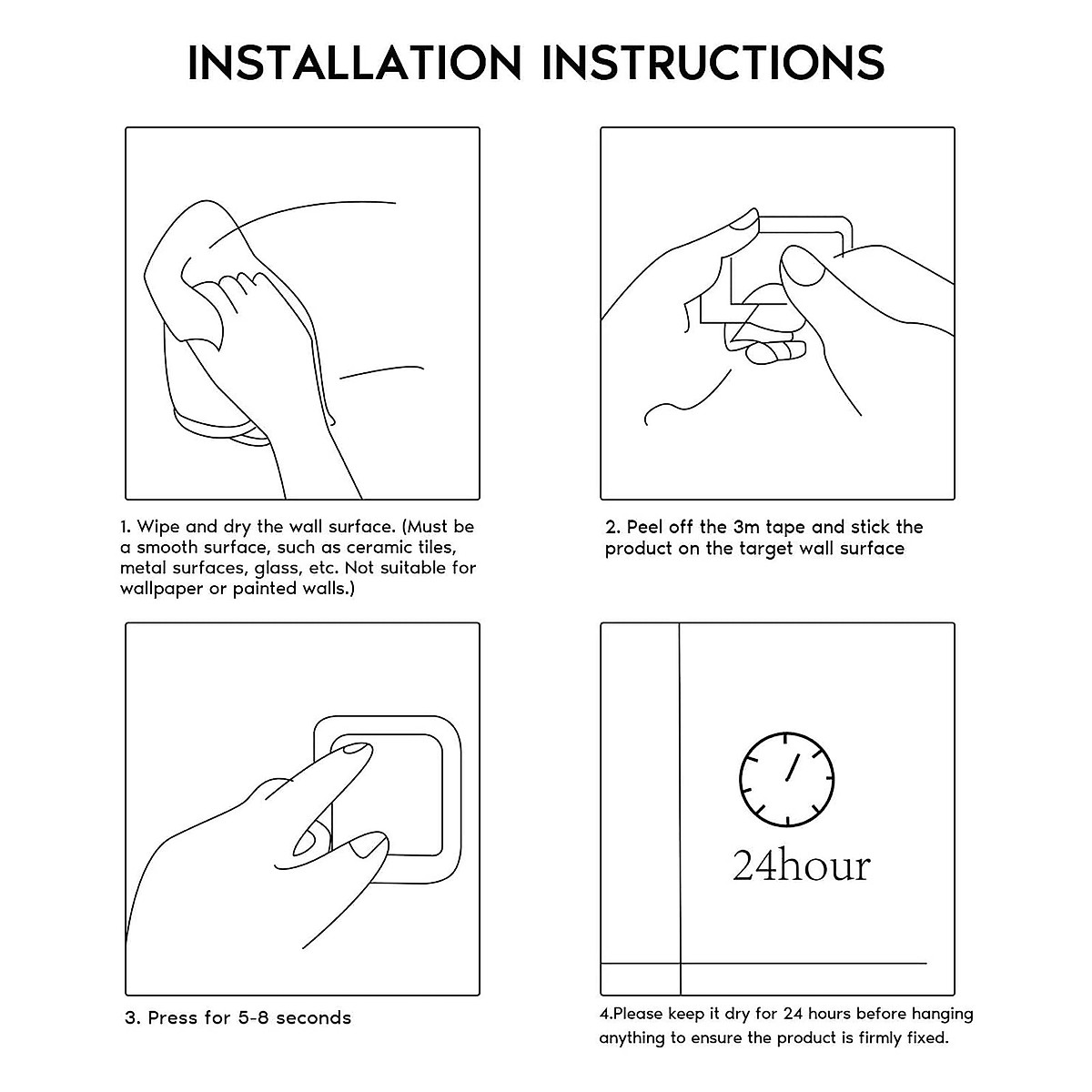 INSTALLATION INSTRUCTIONS

1. Wipe and dry the wall surface. (Must be a smooth surface, such as ceramic tiles, metal surfaces, glass, etc. Not suitable for wallpaper or painted walls.)

2. Peel off the 3m tape and stick the product on the target wall surface

3. Press for 5-8 seconds

24hour

4.Please keep it dry for 24 hours before hanging anything to ensure the product is firmly fixed.