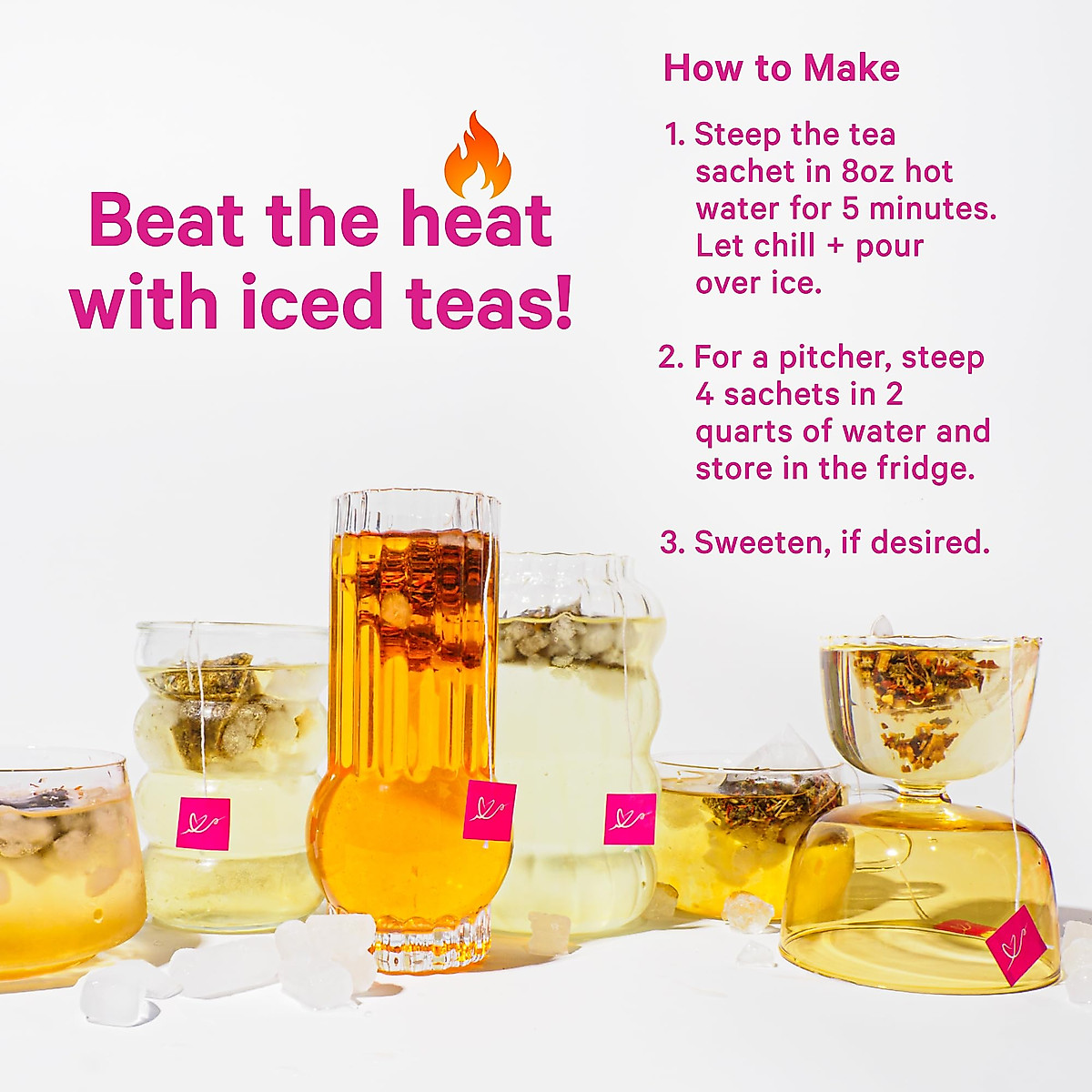 Beat the heat with iced teas!

How to Make

1. Steep the tea sachet in 8oz hot water for 5 minutes. Let chill + pour over ice.

2. For a pitcher, steep 4 sachets in 2 quarts of water and store in the fridge.

3. Sweeten, if desired.