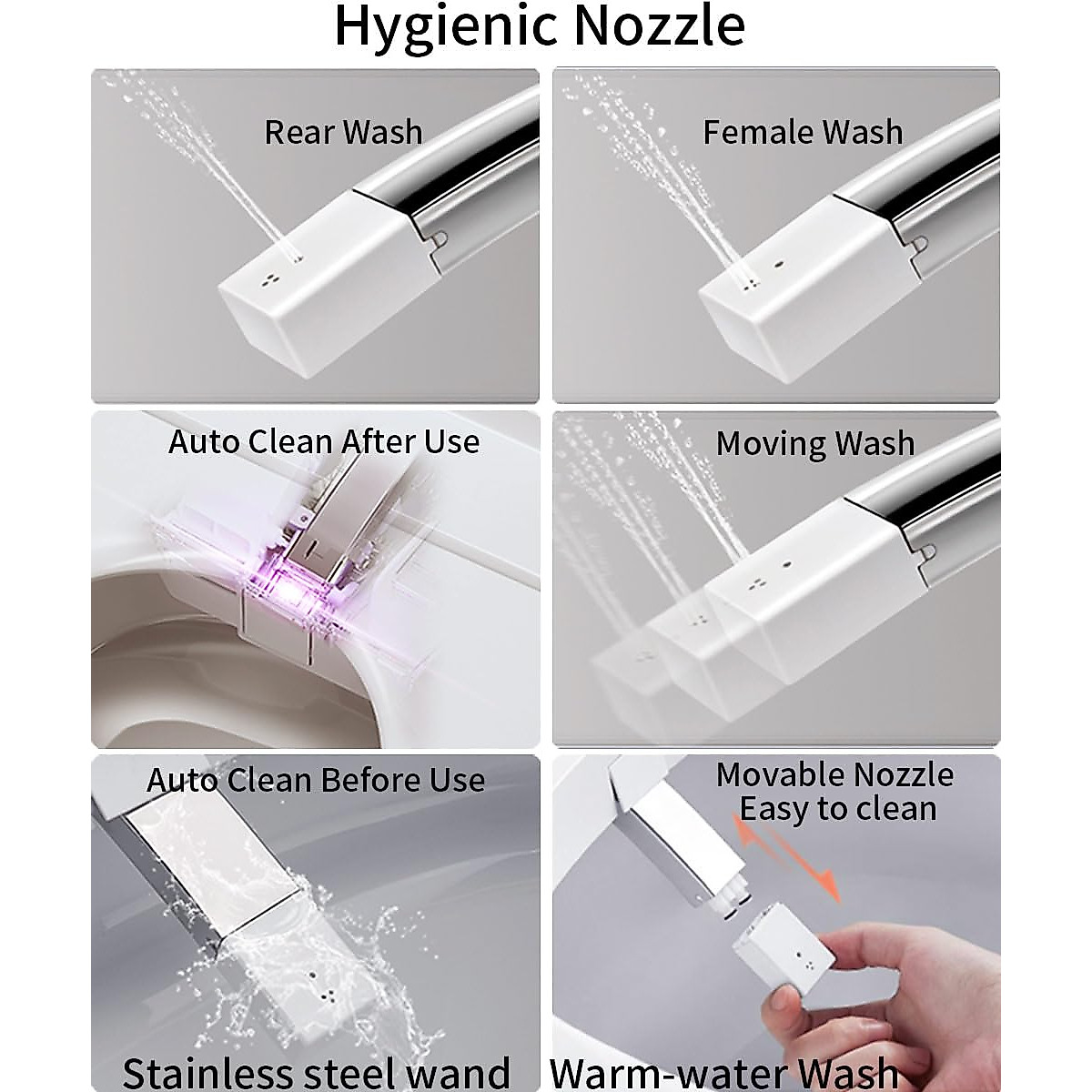 Hygienic Nozzle

Rear Wash

Female Wash

Auto Clean After Use

Moving Wash

Auto Clean Before Use

Movable Nozzle
Easy to clean

Stainless steel wand

Warm-water Wash