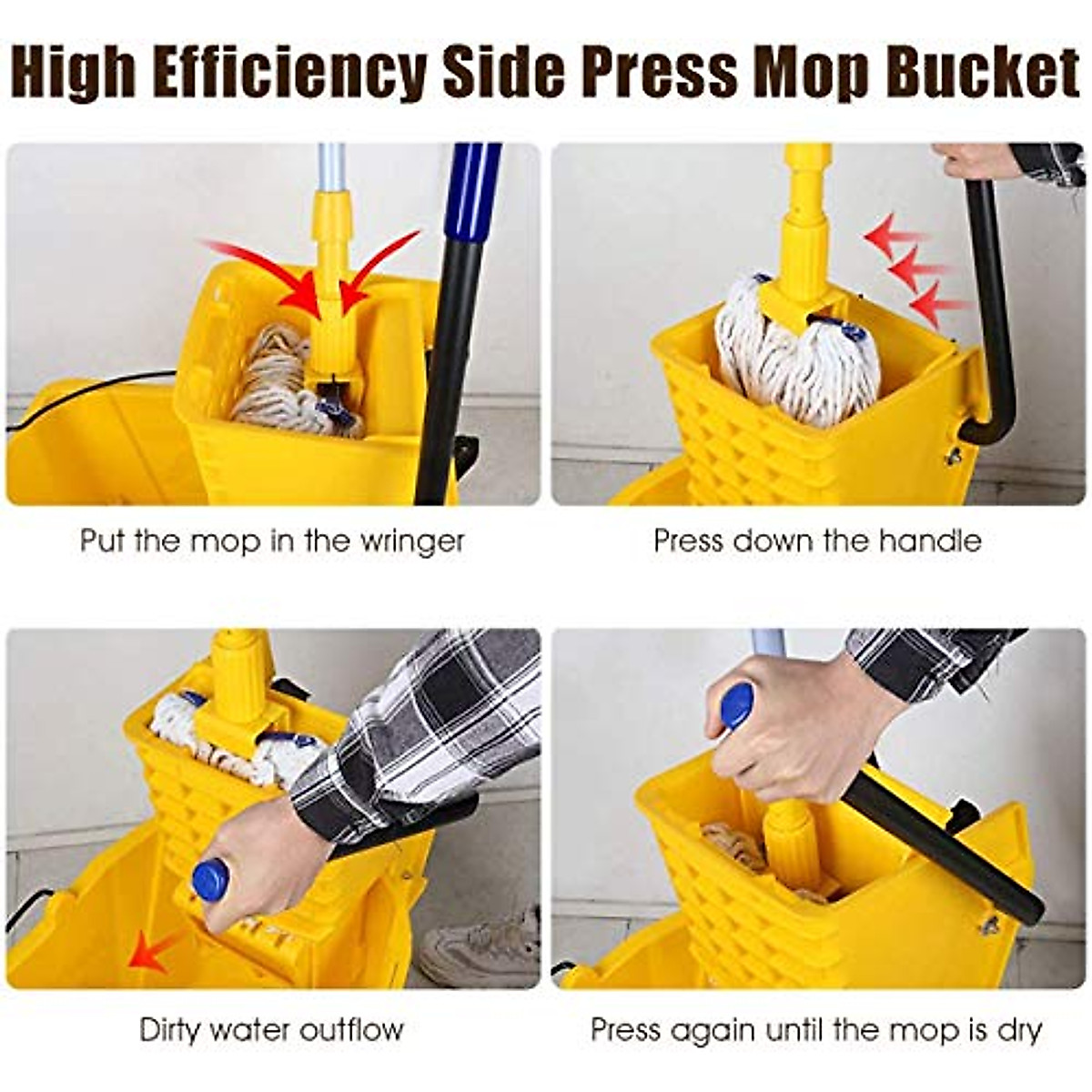 High Efficiency Side Press Mop Bucket

Put the mop in the wringer

Press down the handle

Dirty water outflow

Press again until the mop is dry