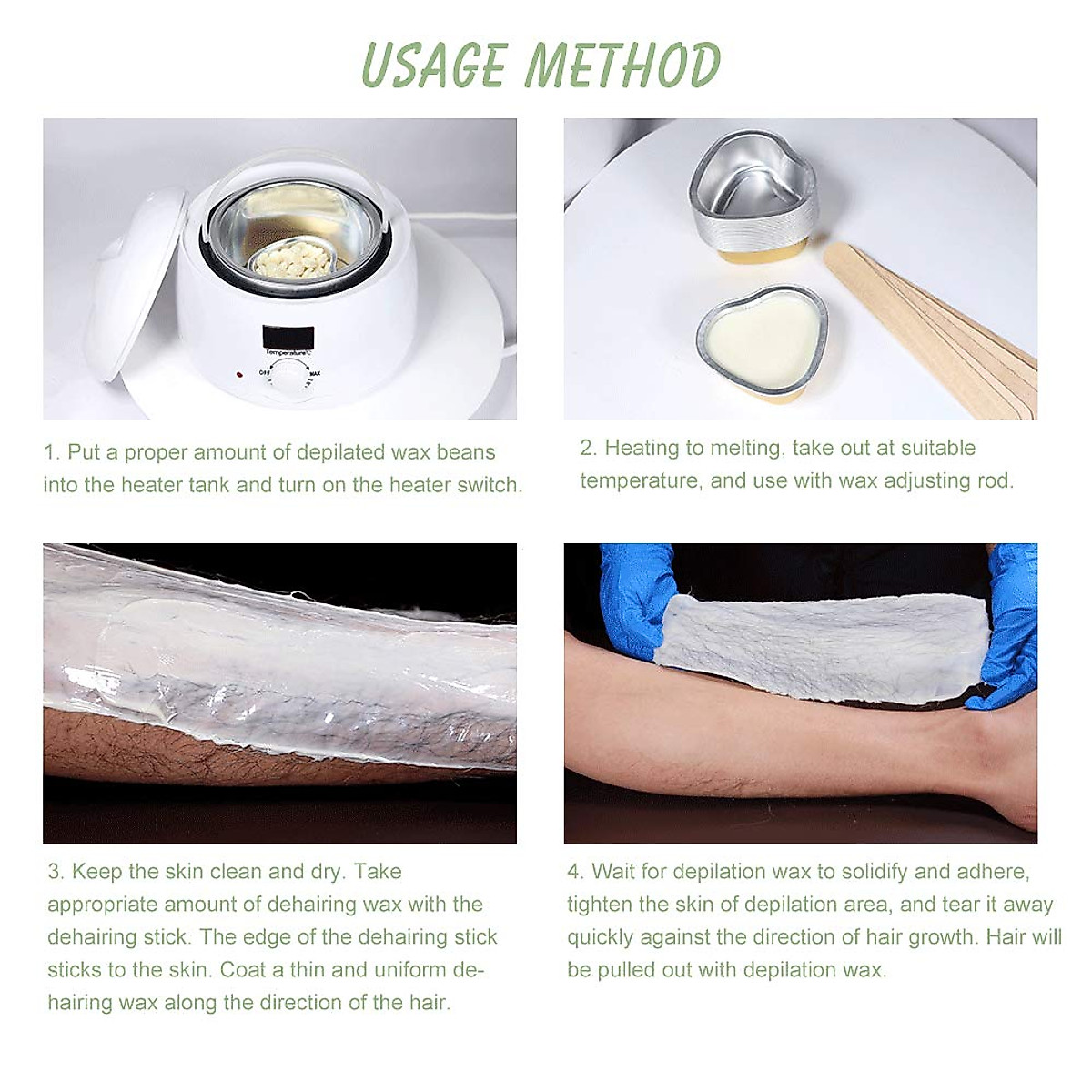 USAGE METHOD

Temperature℃
OFF
MAX

1. Put a proper amount of depilated wax beans into the heater tank and turn on the heater switch.

2. Heating to melting, take out at suitable temperature, and use with wax adjusting rod.

3. Keep the skin clean and dry. Take appropriate amount of dehairing wax with the dehairing stick. The edge of the dehairing stick sticks to the skin. Coat a thin and uniform dehairing wax along the direction of the hair.

4. Wait for depilation wax to solidify and adhere, tighten the skin of depilation area, and tear it away quickly against the direction of hair growth. Hair will be pulled out with depilation wax.