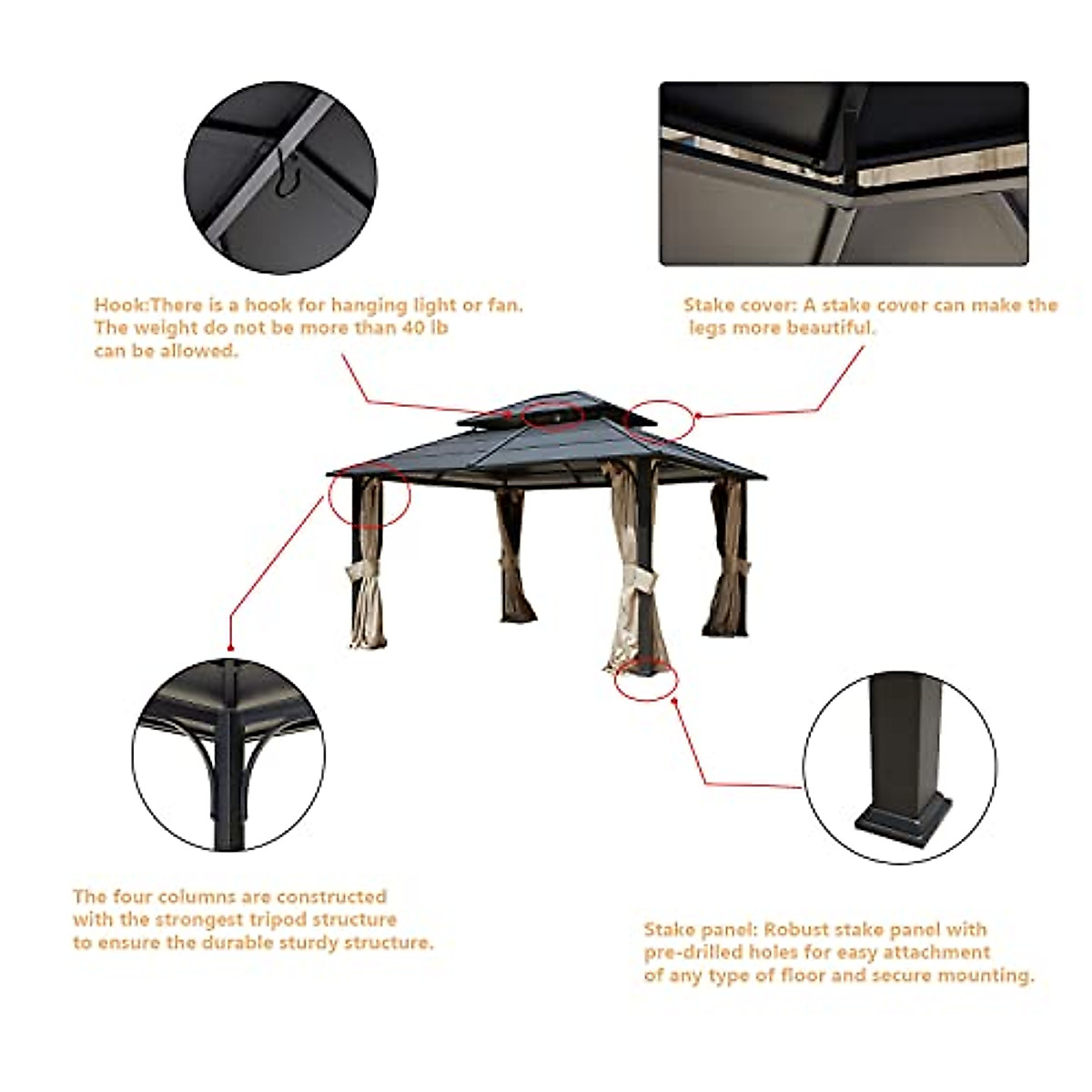 Hook:There is a hook for hanging light or fan. The weight do not be more than 40 lb can be allowed.

Stake cover: A stake cover can make the legs more beautiful.

The four columns are constructed with the strongest tripod structure to ensure the durable sturdy structure.

Stake panel: Robust stake panel with pre-drilled holes for easy attachment of any type of floor and secure mounting.