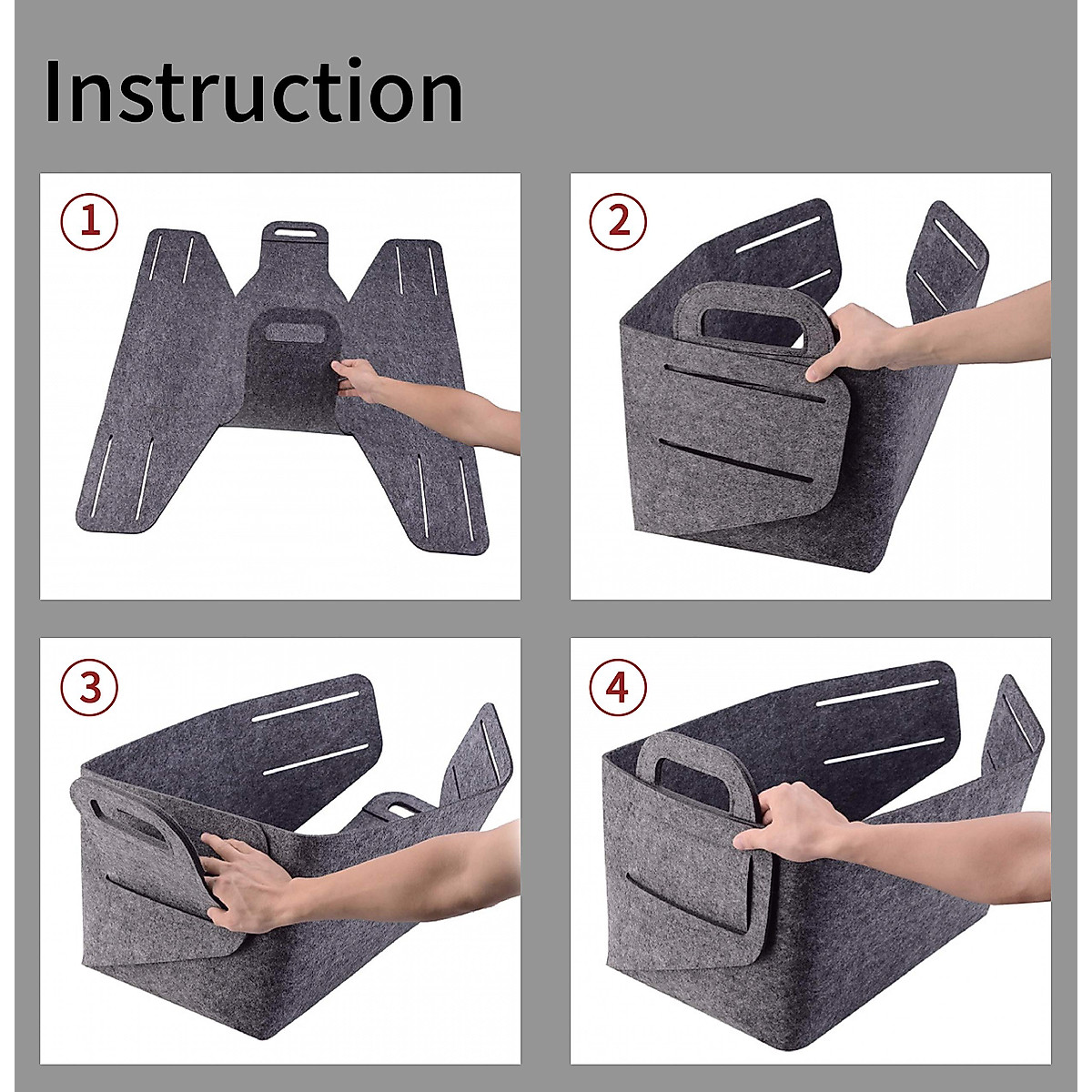 Instruction

①

②

③

④