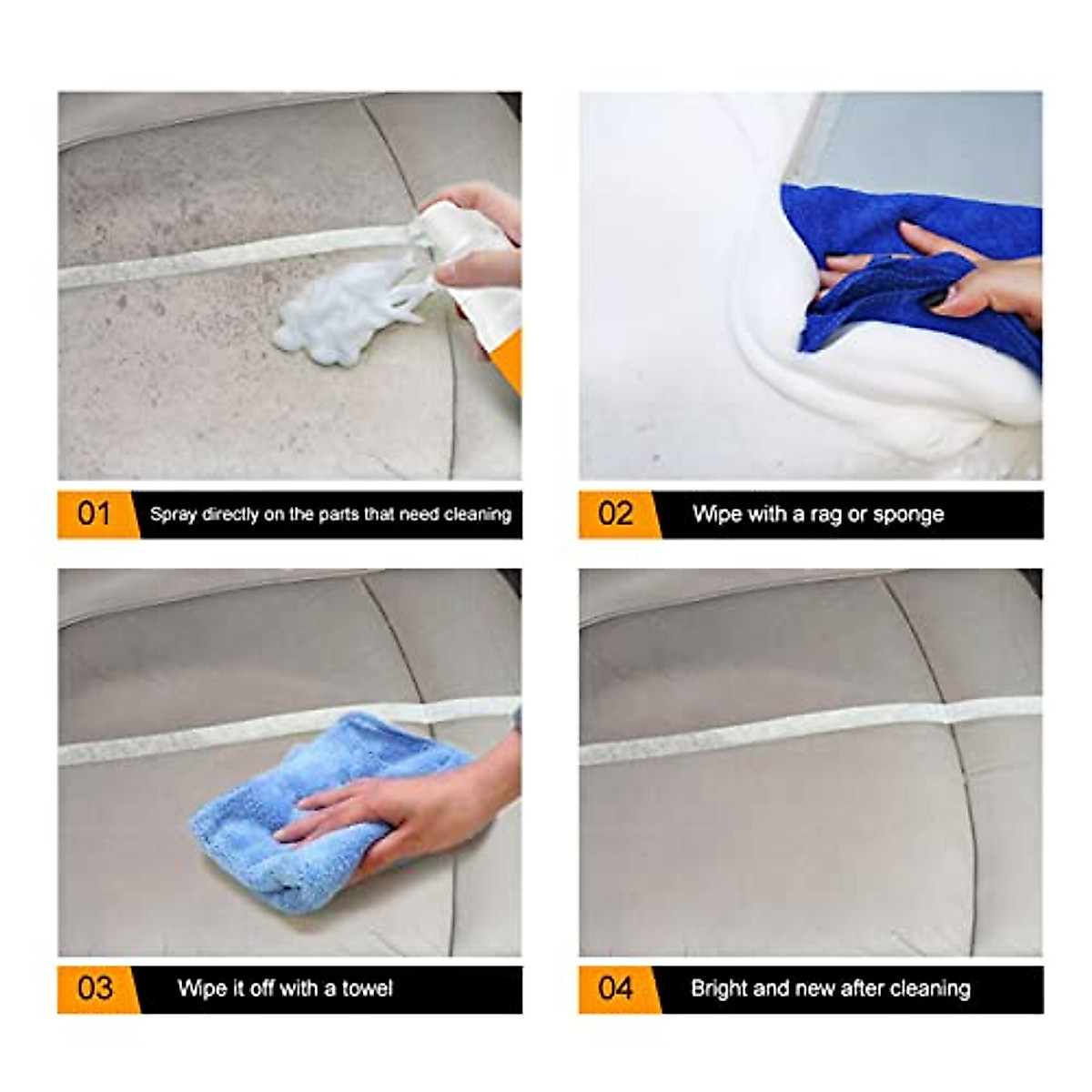 01 Spray directly on the parts that need cleaning

02 Wipe with a rag or sponge

03 Wipe it off with a towel

04 Bright and new after cleaning