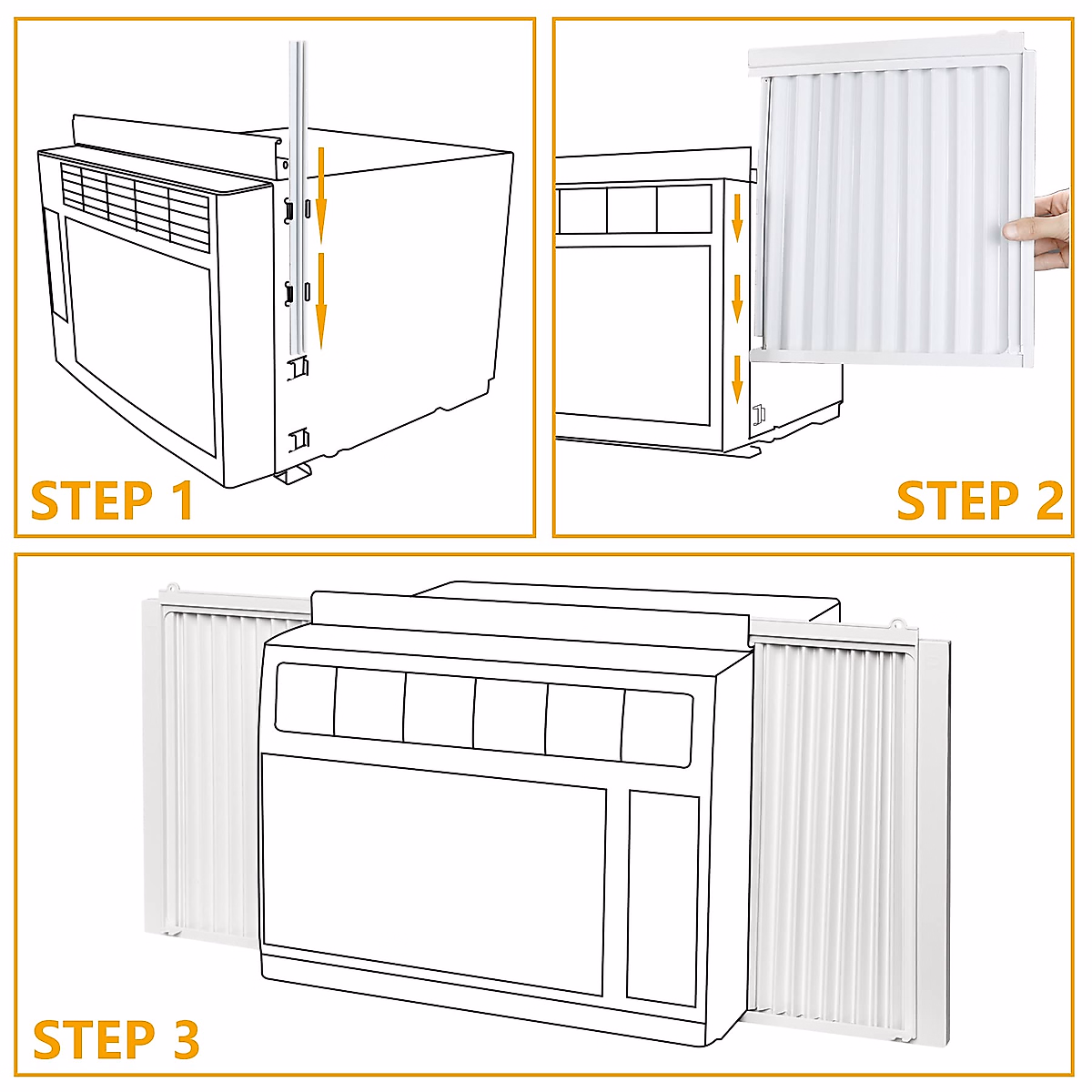 STEP 1

STEP 2

STEP 3