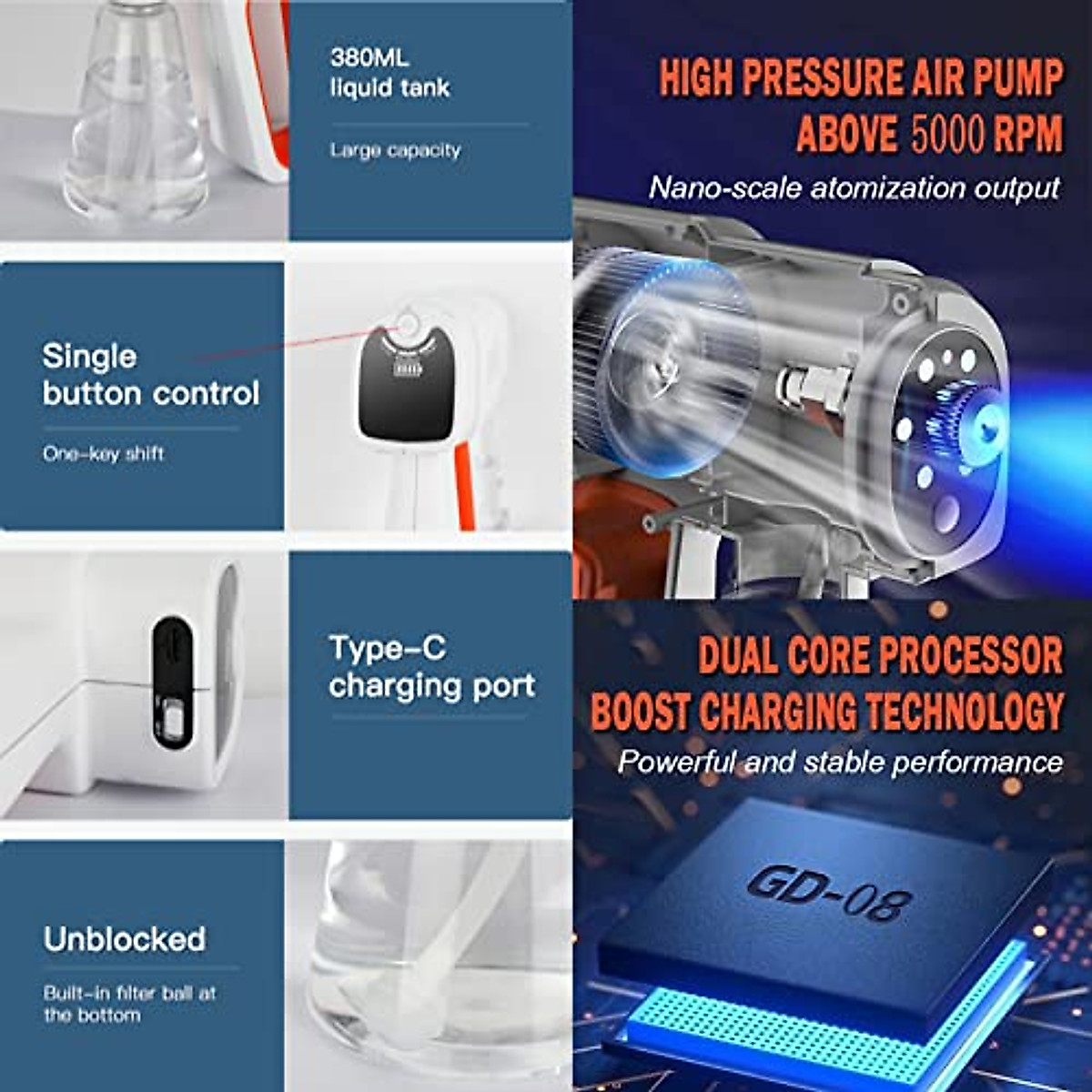 380ML
liquid tank

Large capacity

Single button control

One-key shift

Type-C charging port

Unblocked

Built-in filter ball at the bottom

HIGH PRESSURE AIR PUMP
ABOVE 5000 RPM

Nano-scale atomization output

DUAL CORE PROCESSOR
BOOST CHARGING TECHNOLOGY

Powerful and stable performance

GD-08