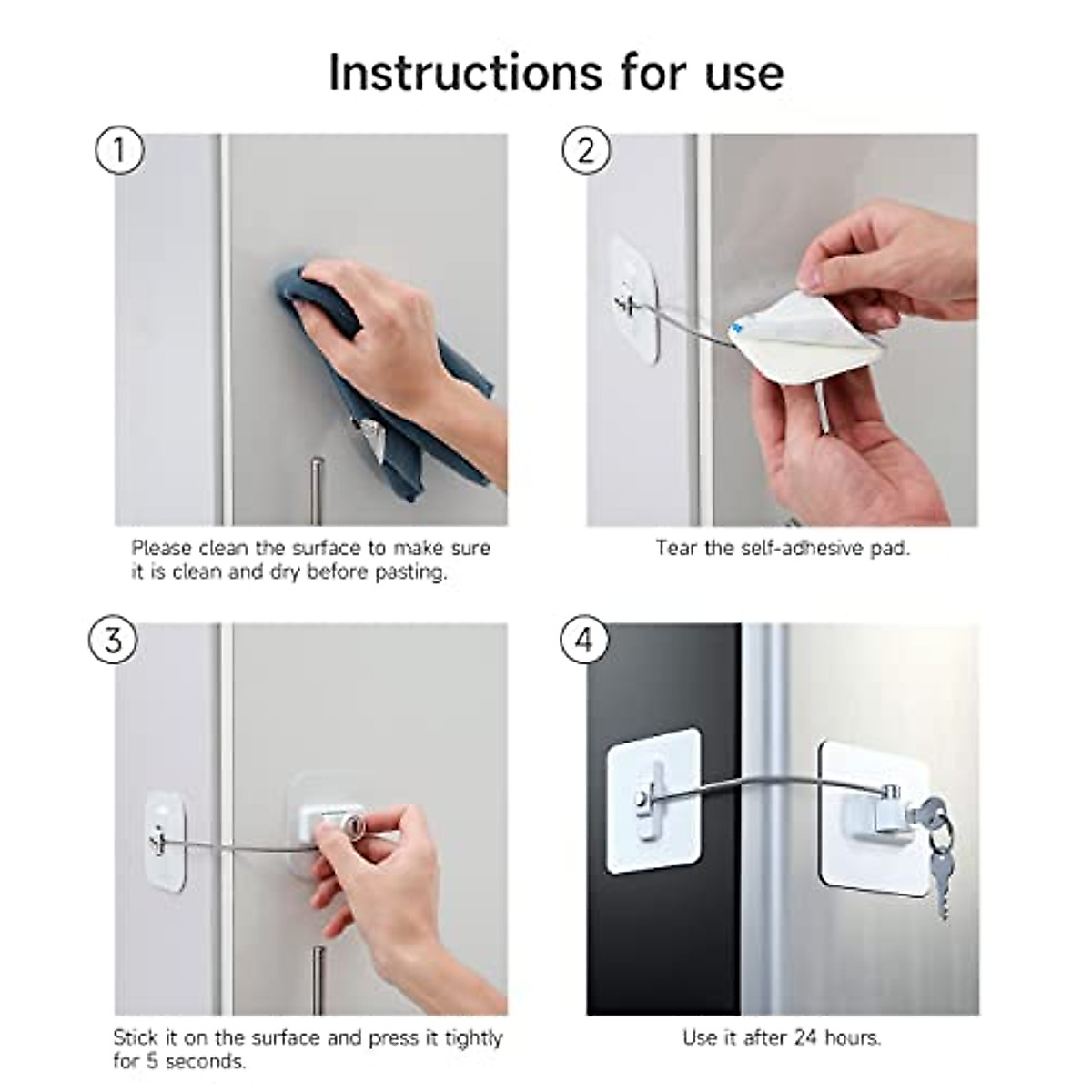 Instructions for use

1

Please clean the surface to make sure it is clean and dry before pasting.

2

Tear the self-adhesive pad.

3

Stick it on the surface and press it tightly for 5 seconds.

4

Use it after 24 hours.