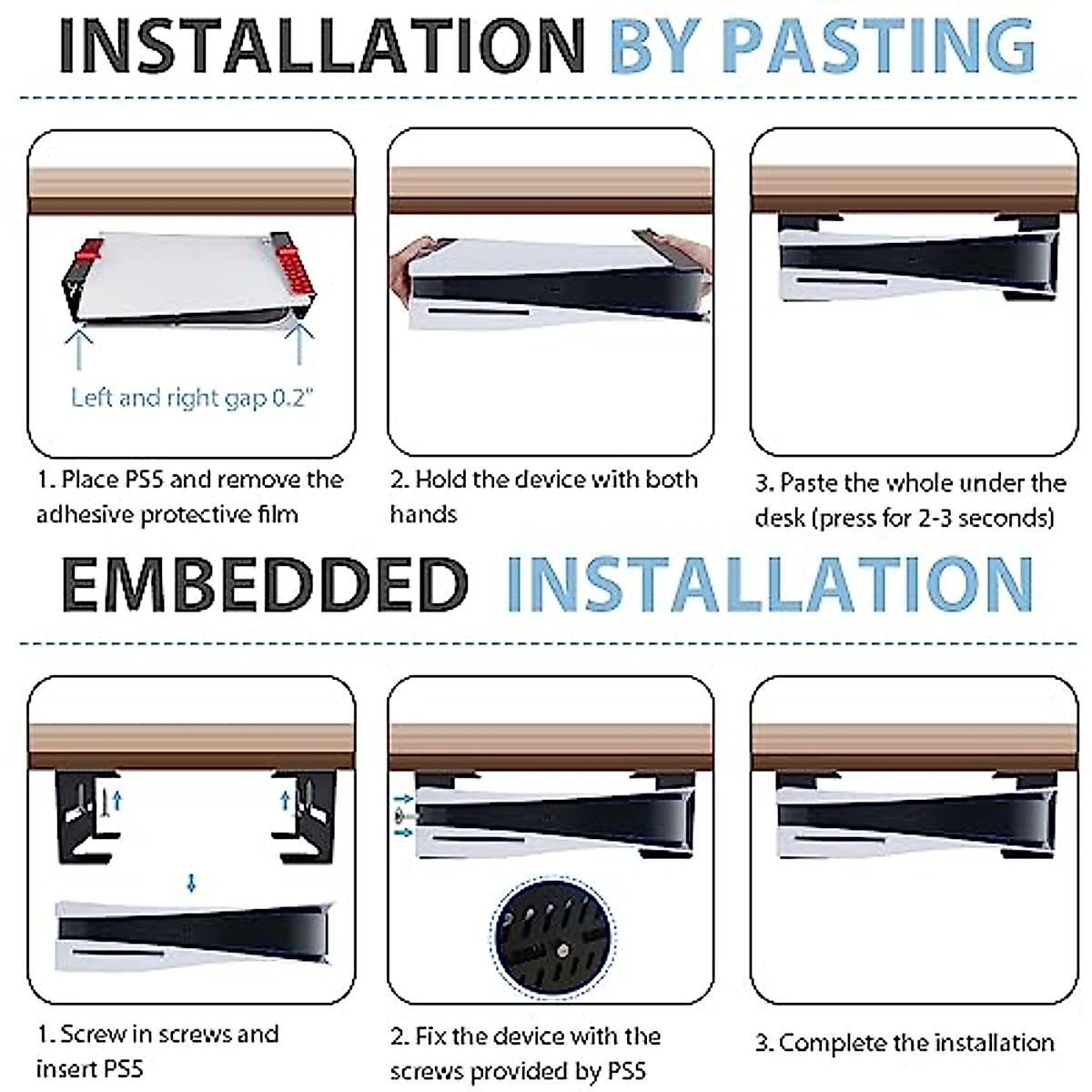 INSTALLATION BY PASTING

Left and right gap 0.2"

1. Place PS5 and remove the adhesive protective film

2. Hold the device with both hands

3. Paste the whole under the desk (press for 2-3 seconds)

EMBEDDED INSTALLATION

1. Screw in screws and insert PS5

2. Fix the device with the screws provided by PS5

3. Complete the installation