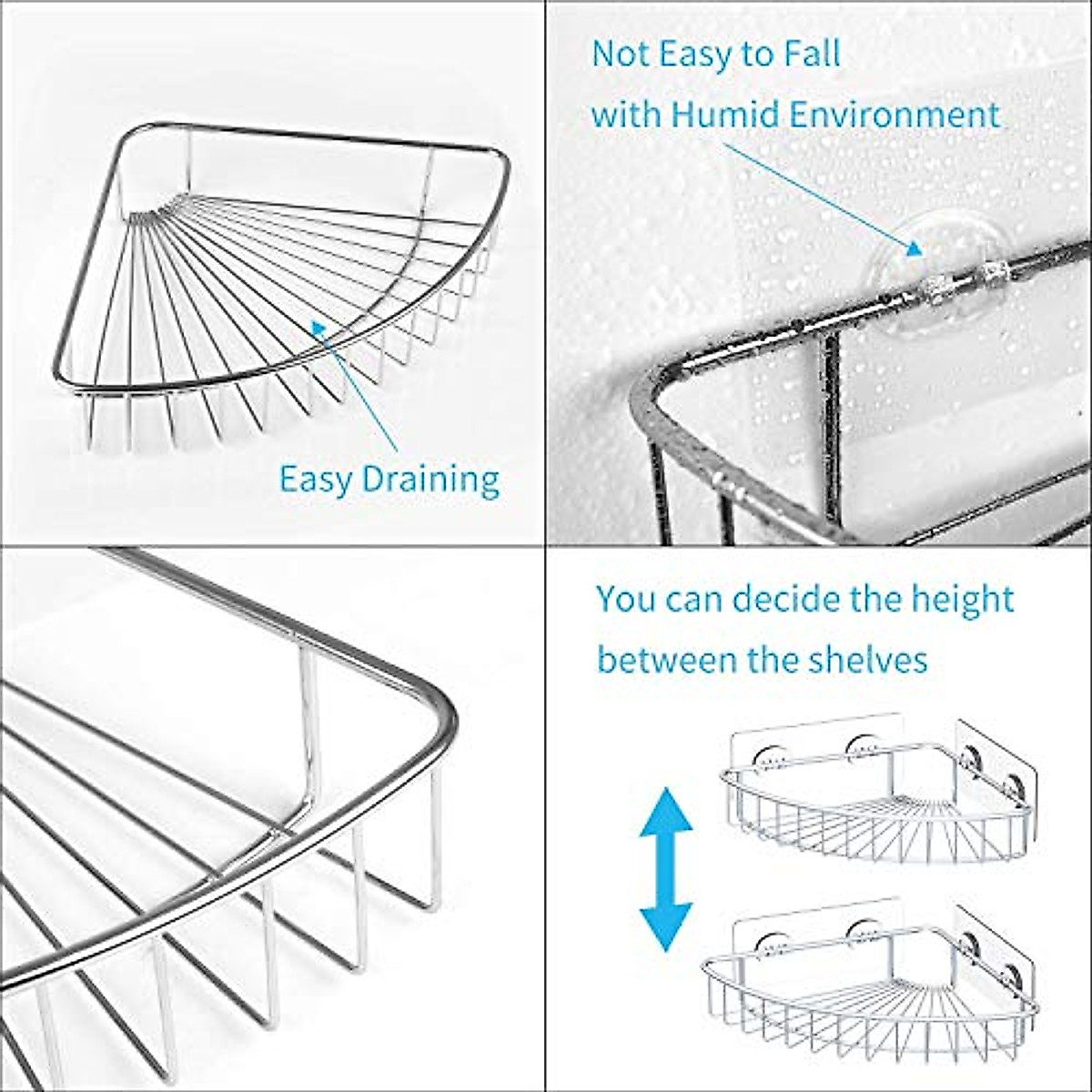 Easy Draining

Not Easy to Fall with Humid Environment

You can decide the height between the shelves