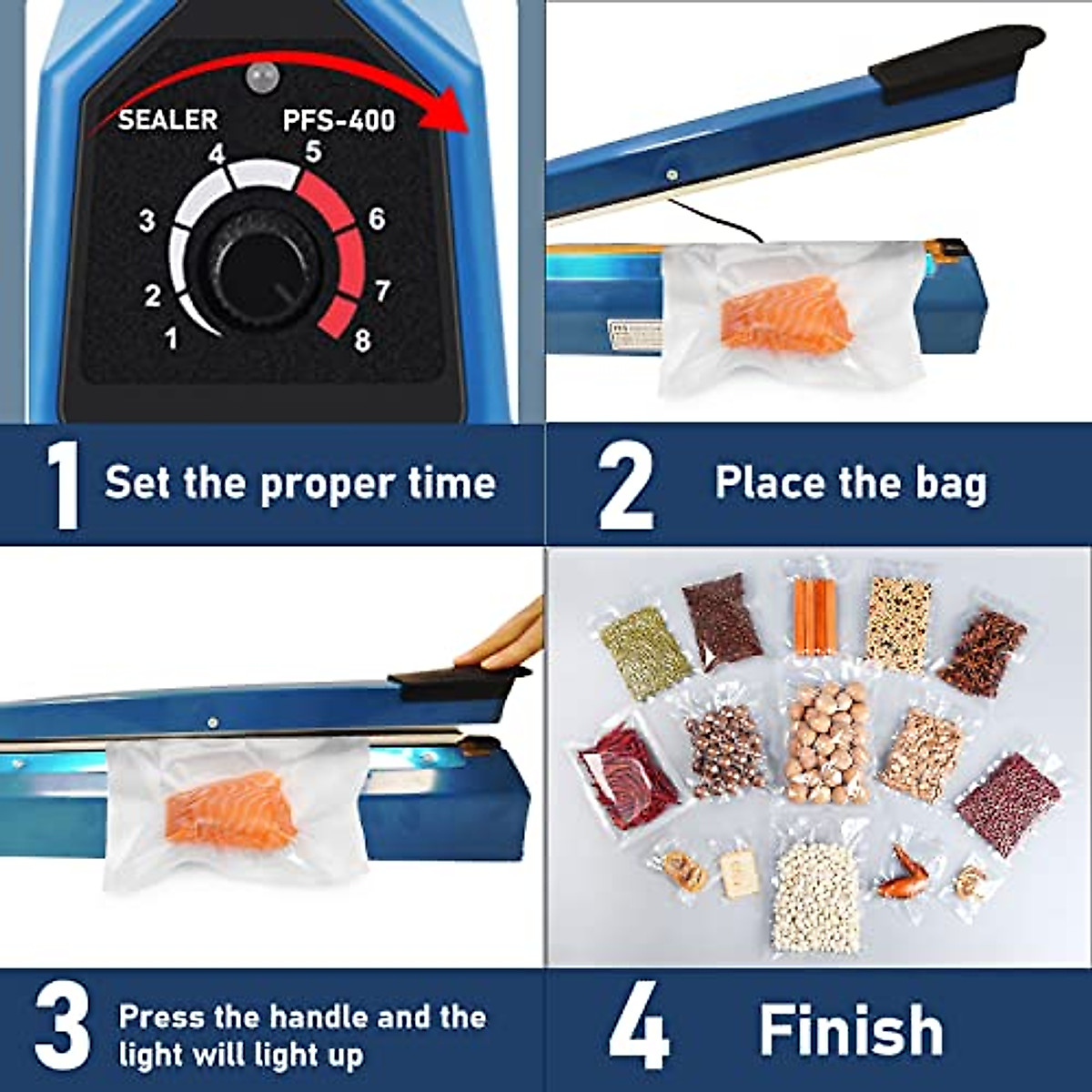 SEALER PFS-400

1 2 3 4 5 6 7 8

1 Set the proper time

2 Place the bag

3 Press the handle and the light will light up

4 Finish