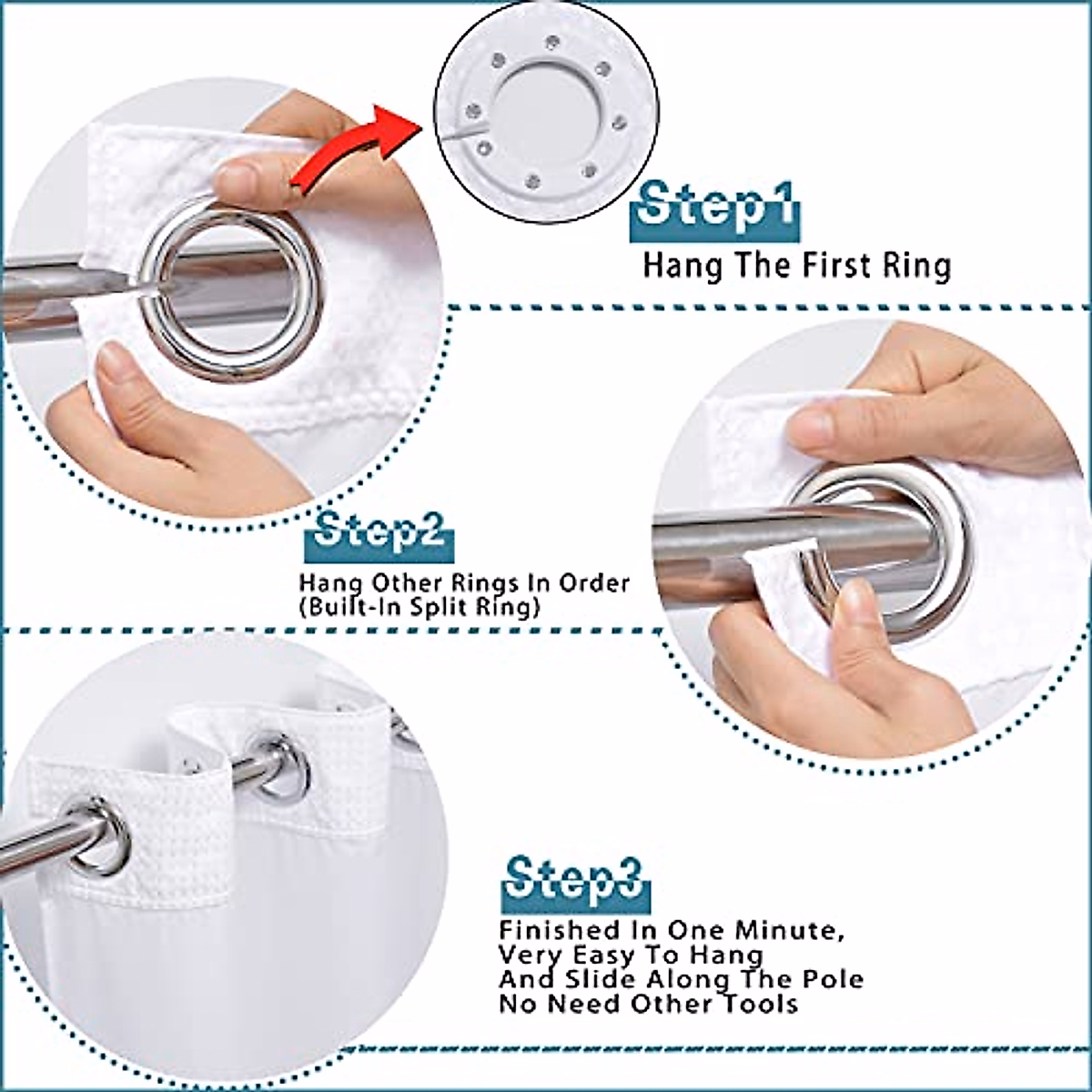 Step1
Hang The First Ring

Step2
Hang Other Rings In Order
(Built-In Split Ring)

Step3
Finished In One Minute,
Very Easy To Hang
And Slide Along The Pole
No Need Other Tools