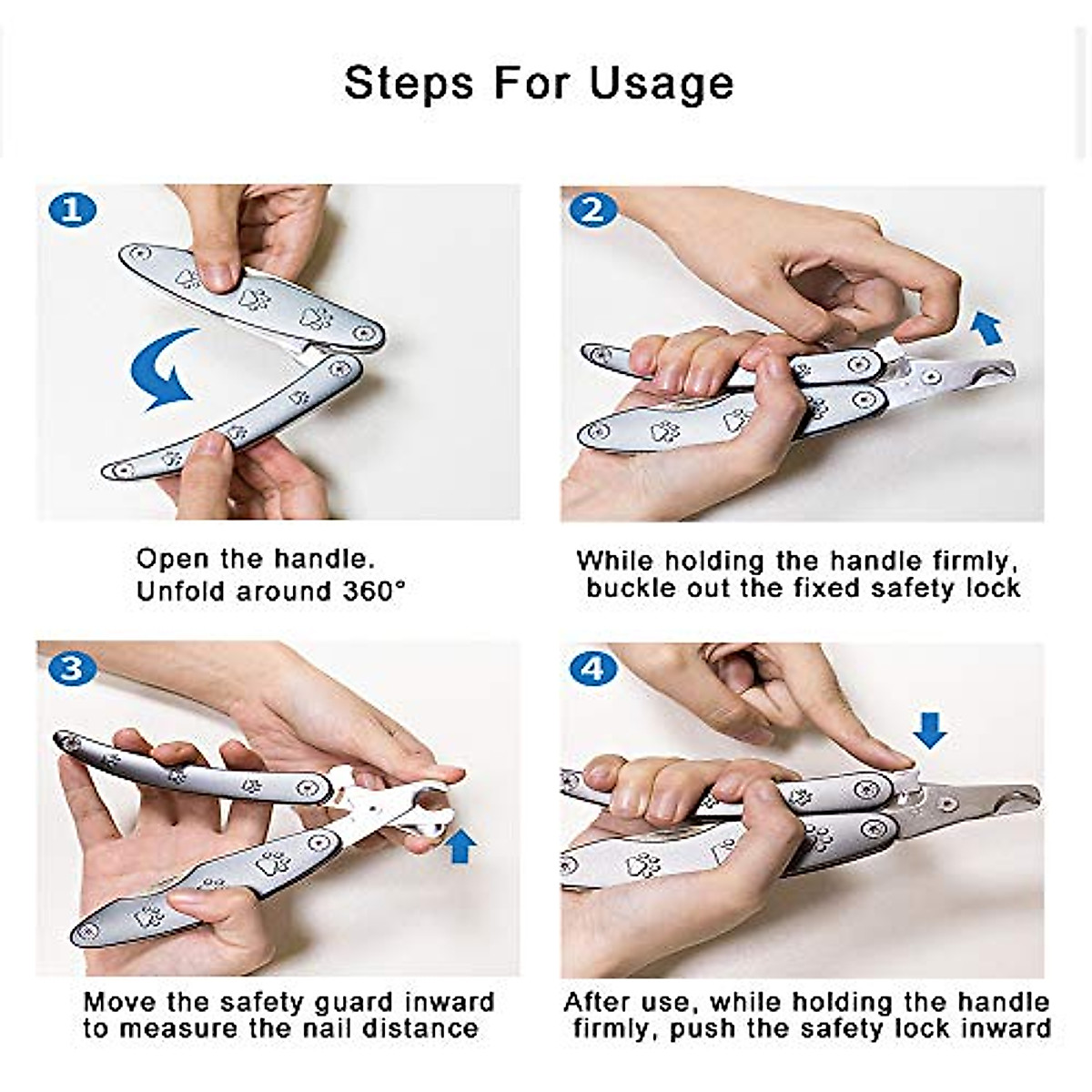 Steps For Usage

1

Open the handle.
Unfold around 360°

2

While holding the handle firmly, buckle out the fixed safety lock

3

Move the safety guard inward to measure the nail distance

4

After use, while holding the handle firmly, push the safety lock inward