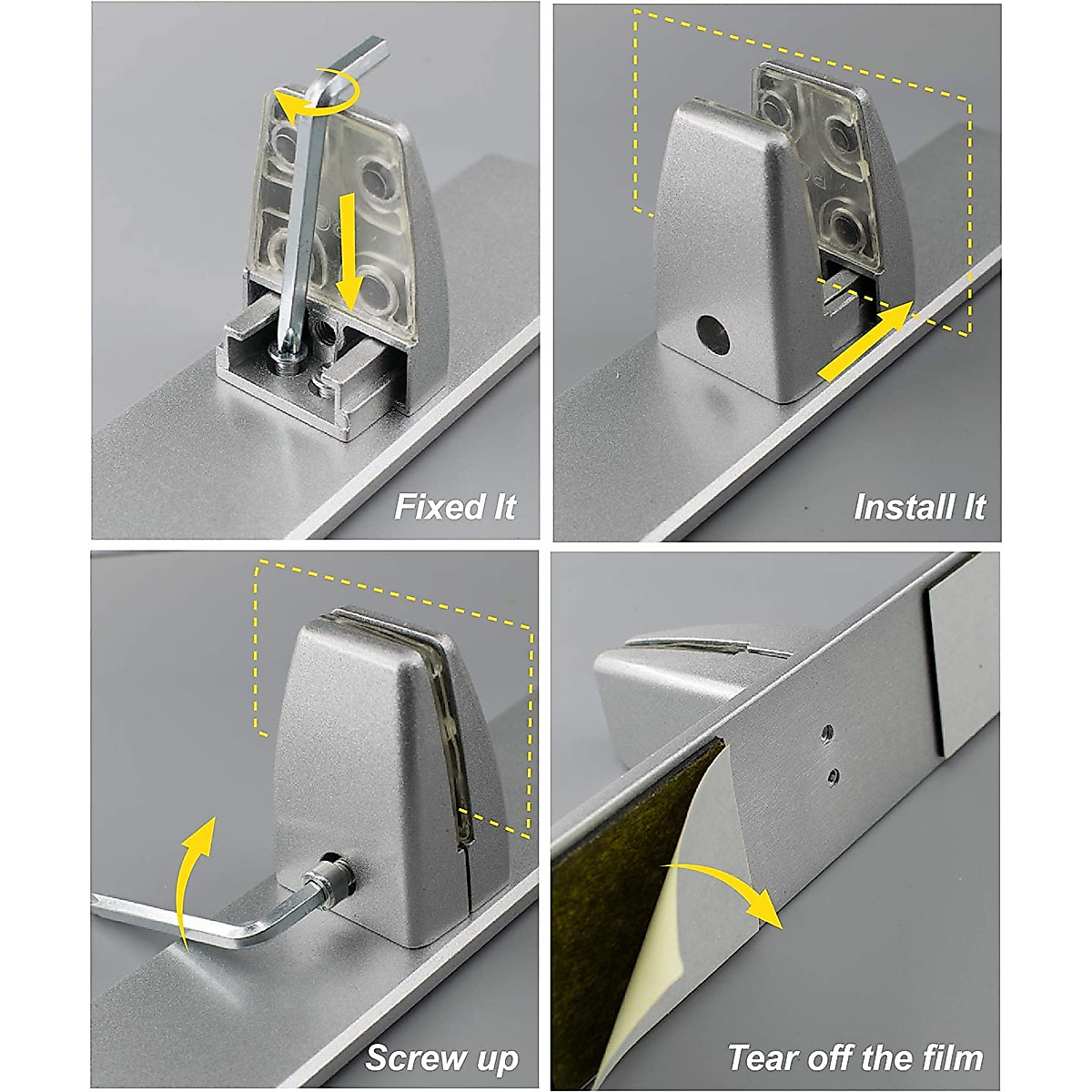 Fixed It

Install It

Screw up

Tear off the film