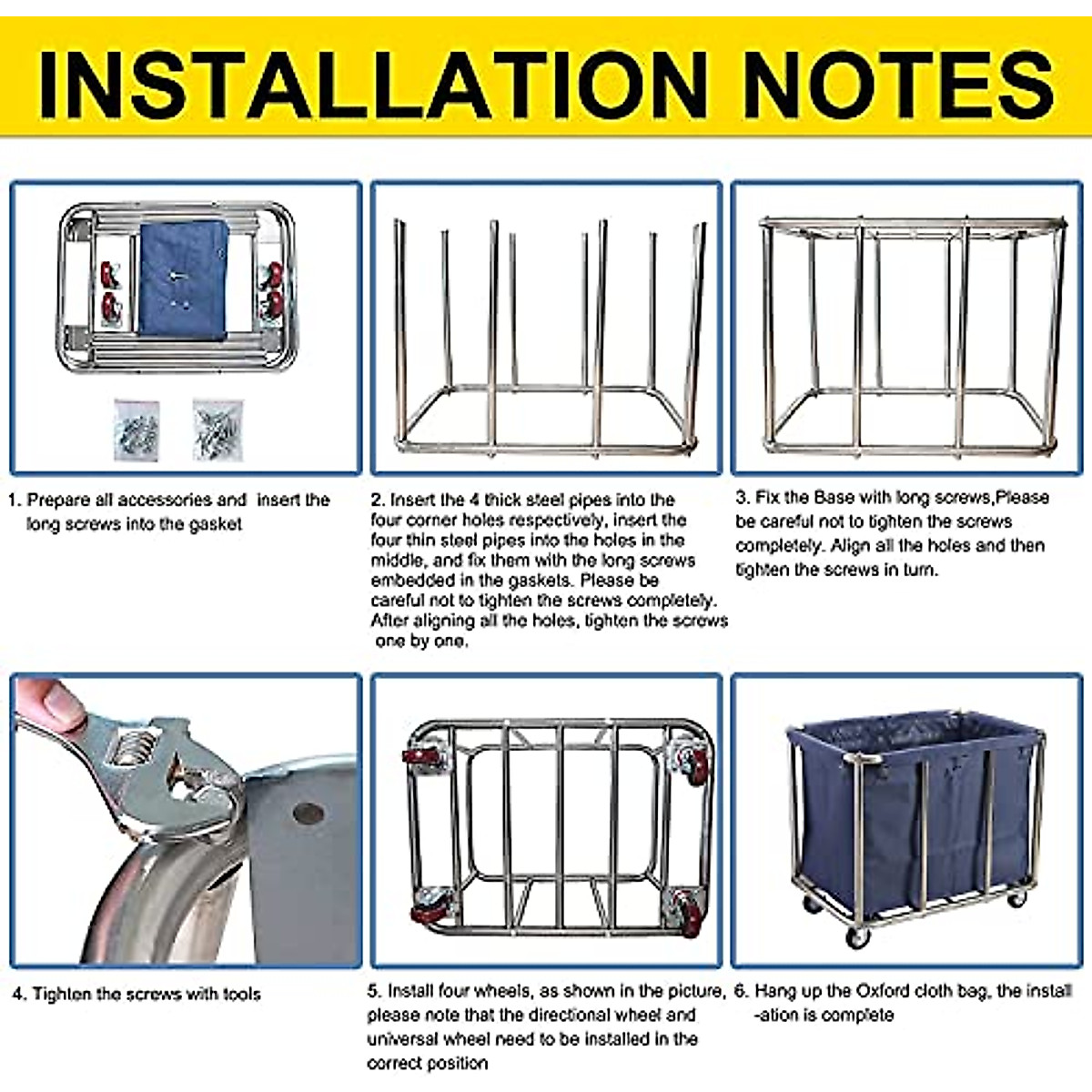 INSTALLATION NOTES

1. Prepare all accessories and insert the long screws into the gasket

2. Insert the 4 thick steel pipes into the four corner holes respectively, insert the four thin steel pipes into the holes in the middle, and fix them with the long screws embedded in the gaskets. Please be careful not to tighten the screws completely. After aligning all the holes, tighten the screws one by one.

3. Fix the Base with long screws,Please be careful not to tighten the screws completely. Align all the holes and then tighten the screws in turn.

4. Tighten the screws with tools

5. Install four wheels, as shown in the picture, please note that the directional wheel and universal wheel need to be installed in the correct position

6. Hang up the Oxford cloth bag, the install -ation is complete