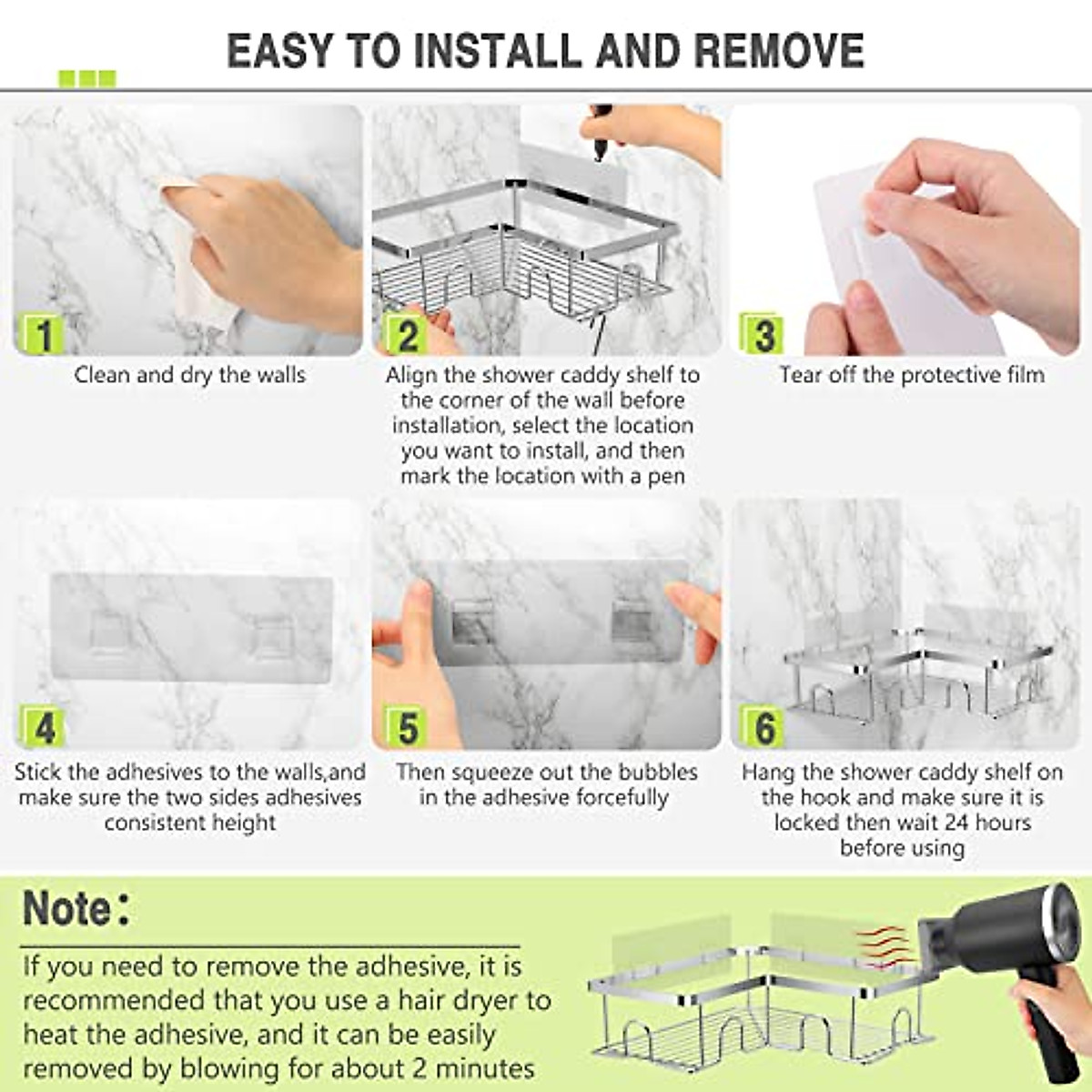 EASY TO INSTALL AND REMOVE

1
Clean and dry the walls

2
Align the shower caddy shelf to the corner of the wall before installation, select the location you want to install, and then mark the location with a pen

3
Tear off the protective film

4
Stick the adhesives to the walls,and make sure the two sides adhesives consistent height

5
Then squeeze out the bubbles in the adhesive forcefully

6
Hang the shower caddy shelf on the hook and make sure it is locked then wait 24 hours before using

Note:
If you need to remove the adhesive, it is recommended that you use a hair dryer to heat the adhesive, and it can be easily removed by blowing for about 2 minutes