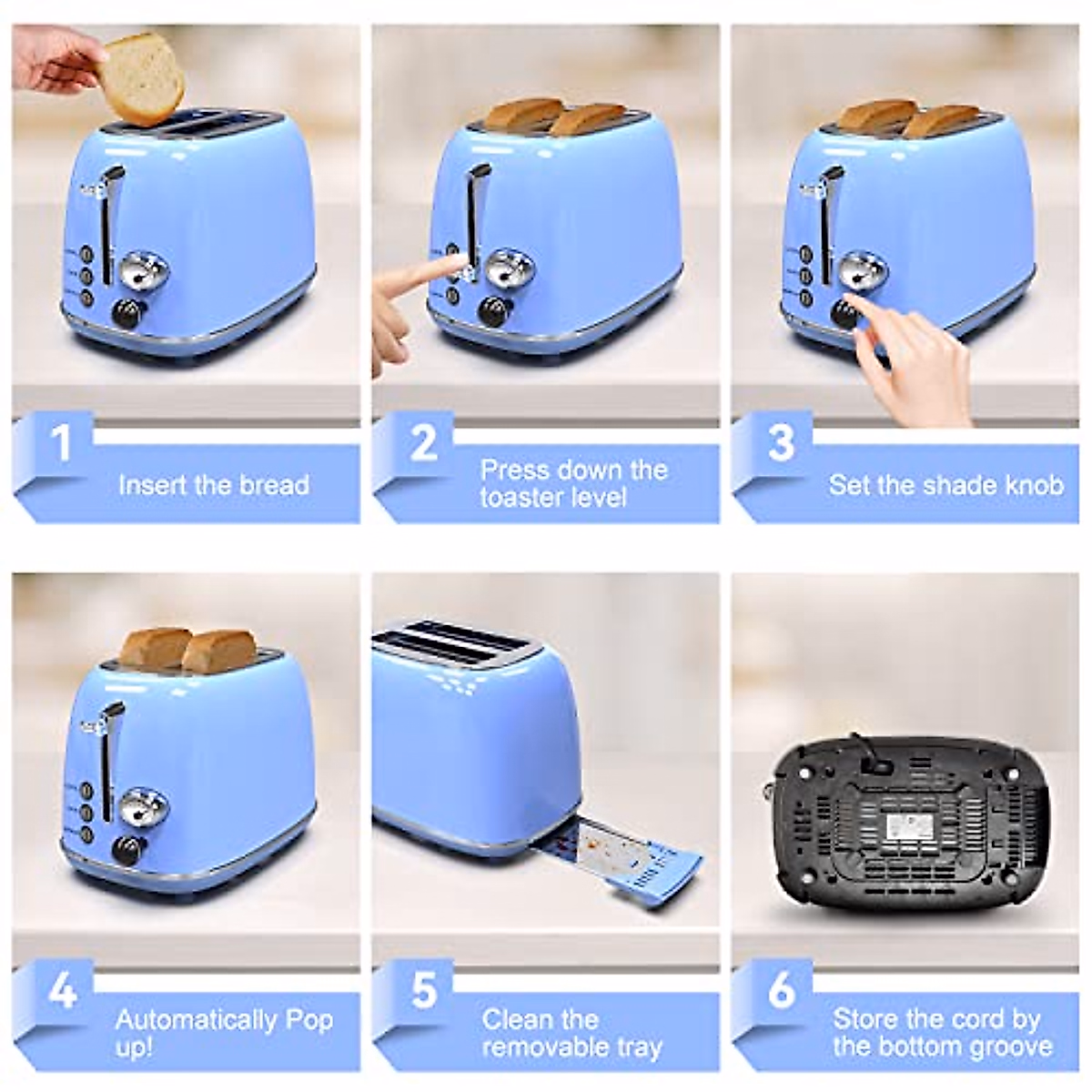 1
Insert the bread

2
Press down the toaster level

3
Set the shade knob

4
Automatically Pop up!

5
Clean the removable tray

6
Store the cord by the bottom groove