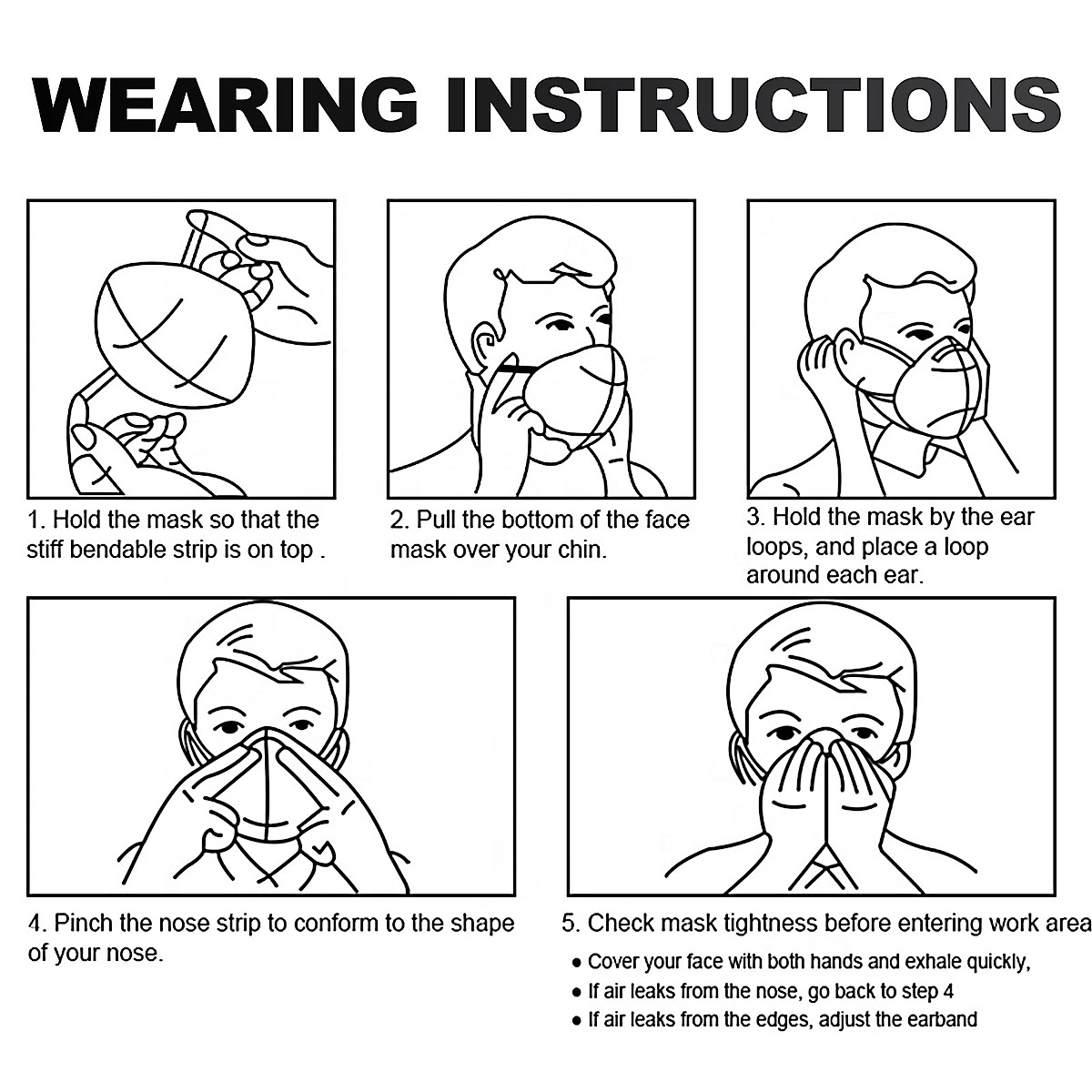 WEARING INSTRUCTIONS

1. Hold the mask so that the stiff bendable strip is on top .

2. Pull the bottom of the face mask over your chin.

3. Hold the mask by the ear loops, and place a loop around each ear.

4. Pinch the nose strip to conform to the shape of your nose.

5. Check mask tightness before entering work area

● Cover your face with both hands and exhale quickly,
● If air leaks from the nose, go back to step 4
● If air leaks from the edges, adjust the earband