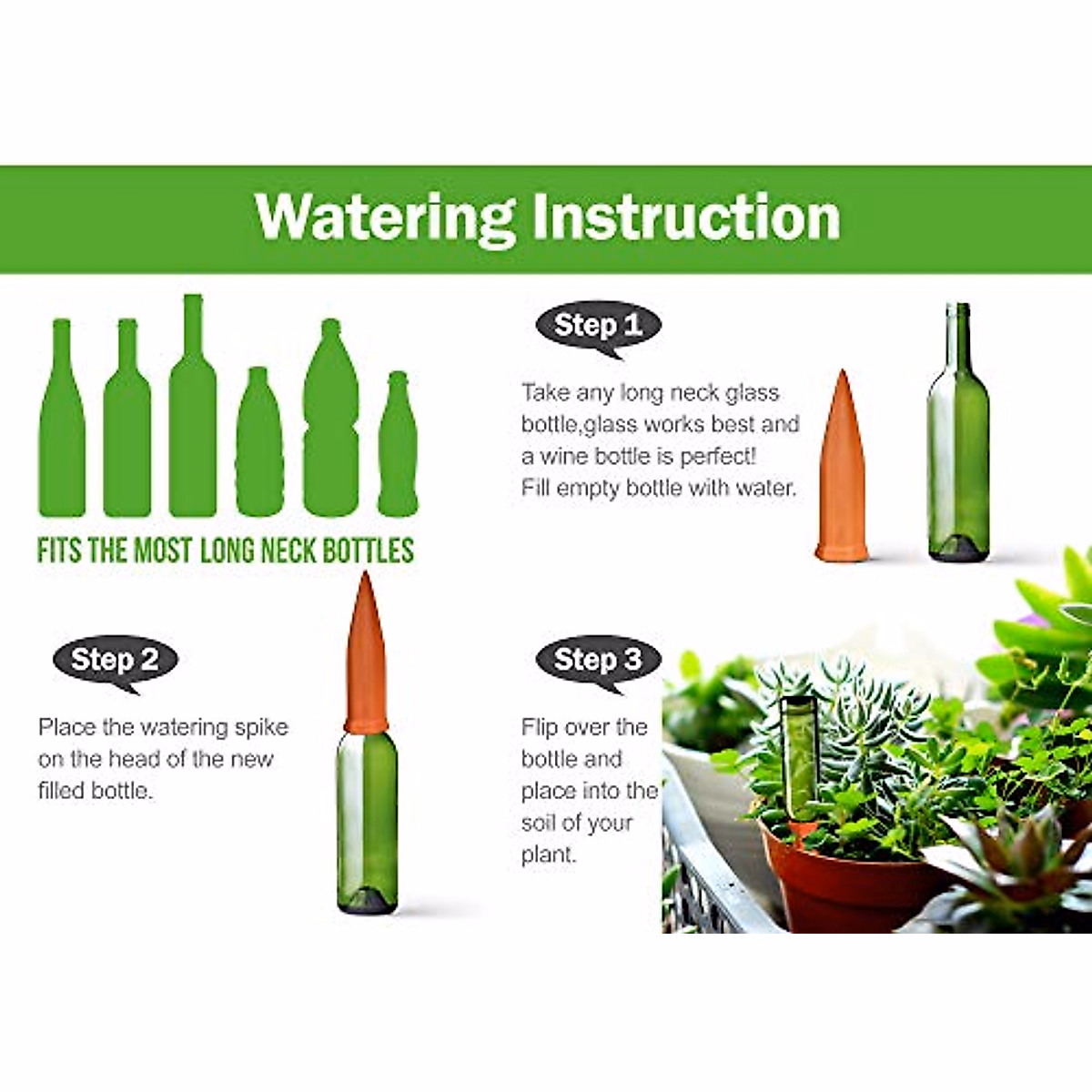 Watering Instruction

FITS THE MOST LONG NECK BOTTLES

Step 1

Take any long neck glass bottle,glass works best and a wine bottle is perfect! Fill empty bottle with water.

Step 2

Place the watering spike on the head of the new filled bottle.

Step 3

Flip over the bottle and place into the soil of your plant.