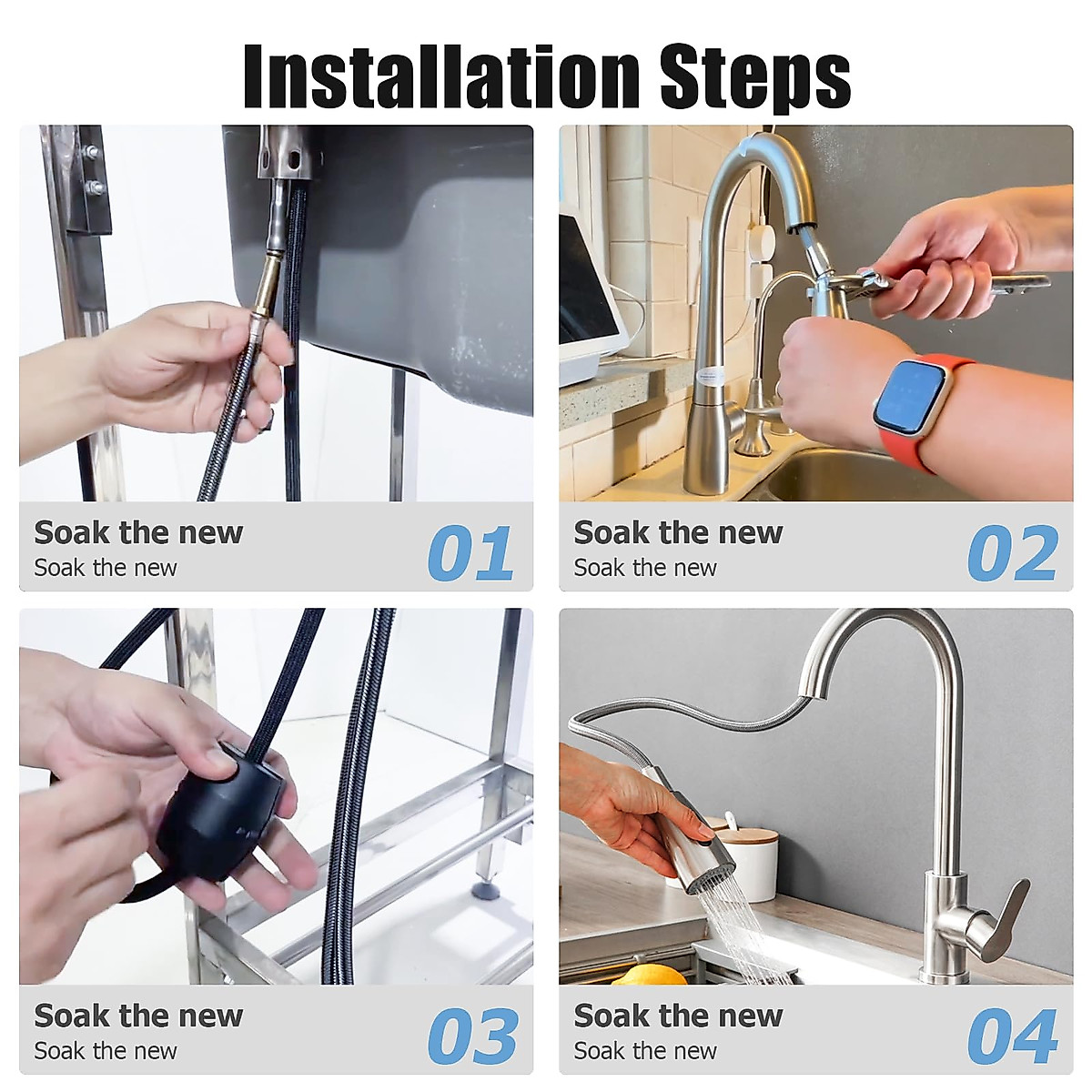 Installation Steps

Soak the new
Soak the new
01

Soak the new
Soak the new
02

Soak the new
Soak the new
03

Soak the new
Soak the new
04