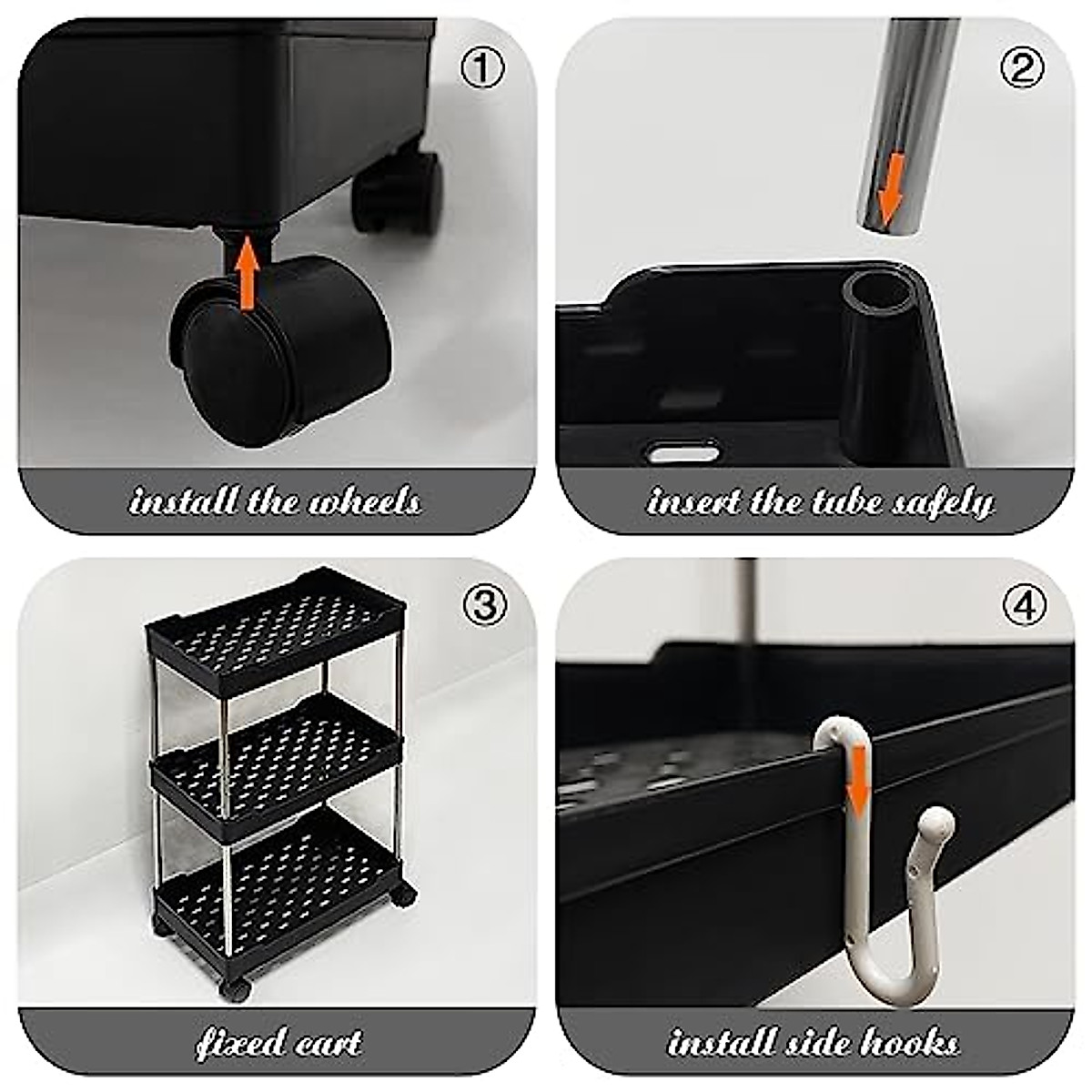 ①

install the wheels

②

insert the tube safely

③

fixed cart

④

install side hooks