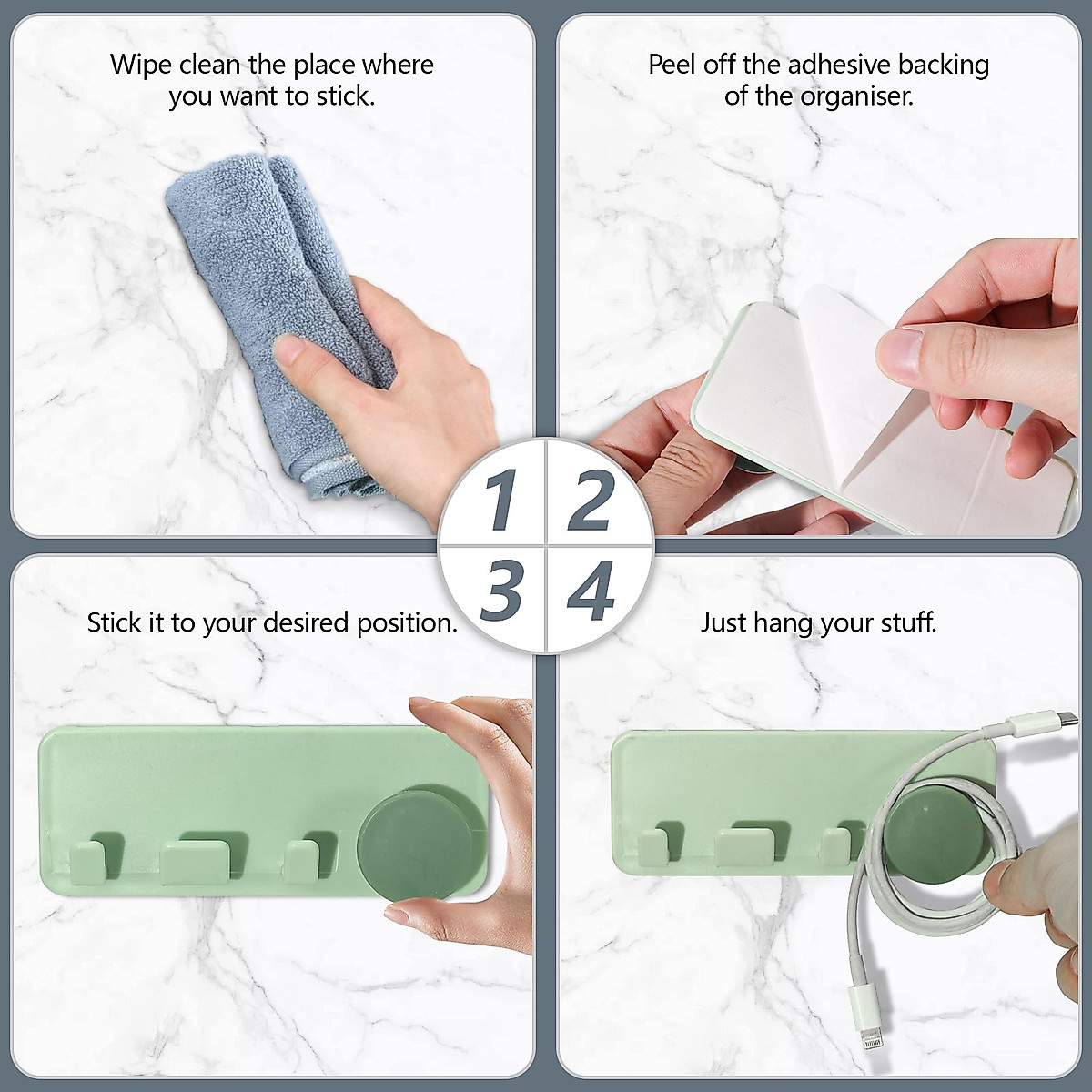 Wipe clean the place where you want to stick.

Peel off the adhesive backing of the organiser.

1 2
3 4

Stick it to your desired position.

Just hang your stuff.