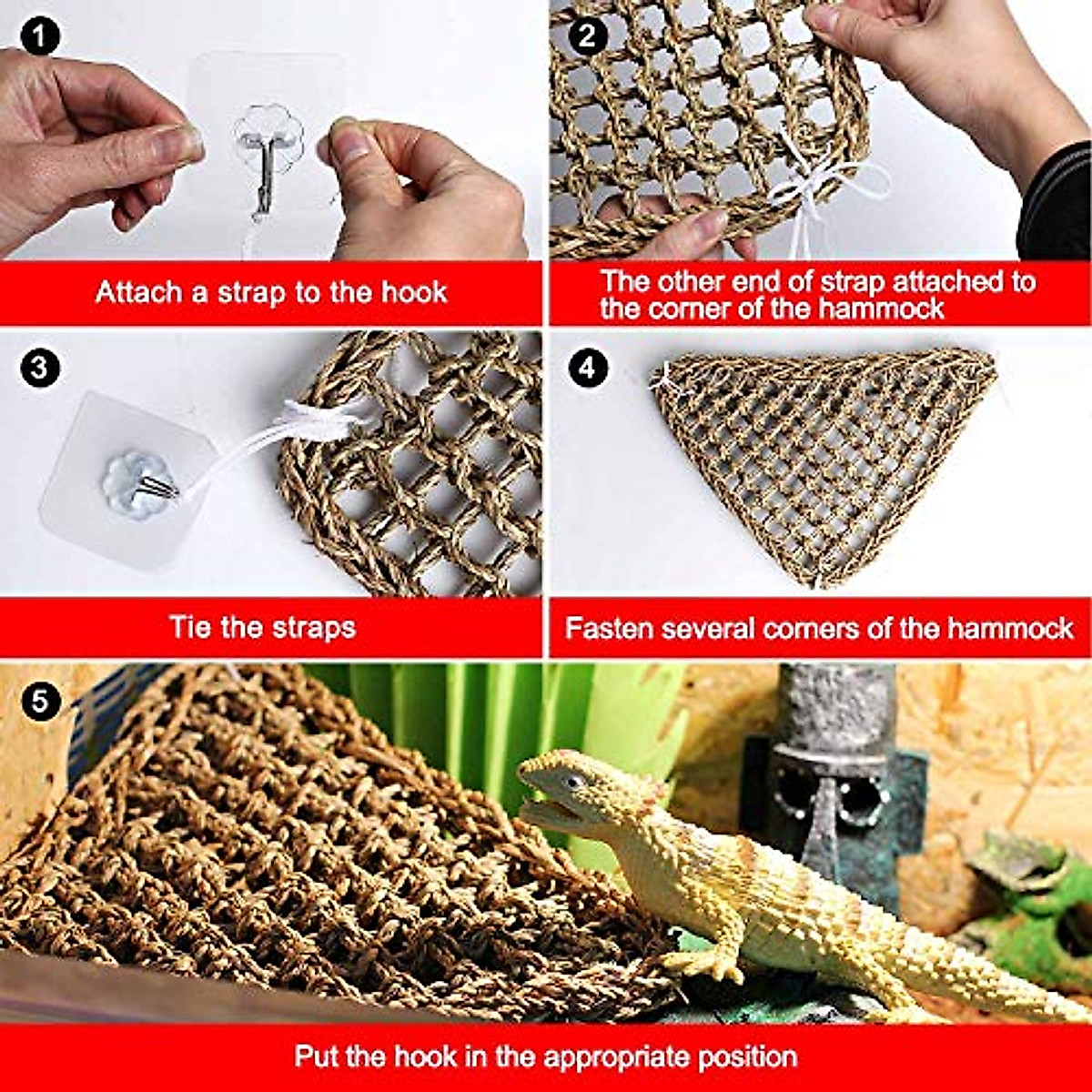 1

Attach a strap to the hook

2

The other end of strap attached to the corner of the hammock

3

Tie the straps

4

Fasten several corners of the hammock

5

Put the hook in the appropriate position