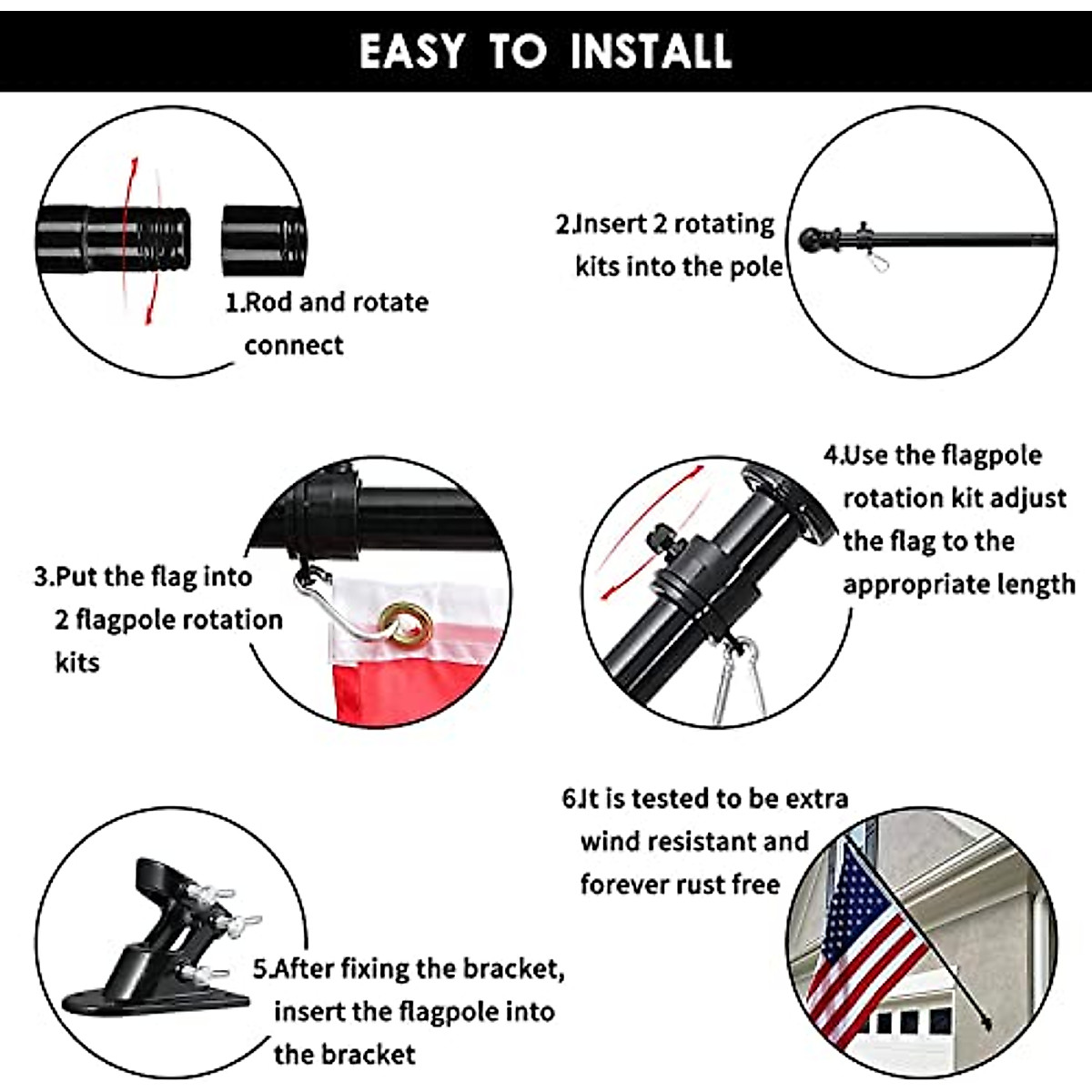 EASY TO INSTALL

1.Rod and rotate connect

2.Insert 2 rotating kits into the pole

3.Put the flag into 2 flagpole rotation kits

4.Use the flagpole rotation kit adjust the flag to the appropriate length

5.After fixing the bracket, insert the flagpole into the bracket

6.It is tested to be extra wind resistant and forever rust free