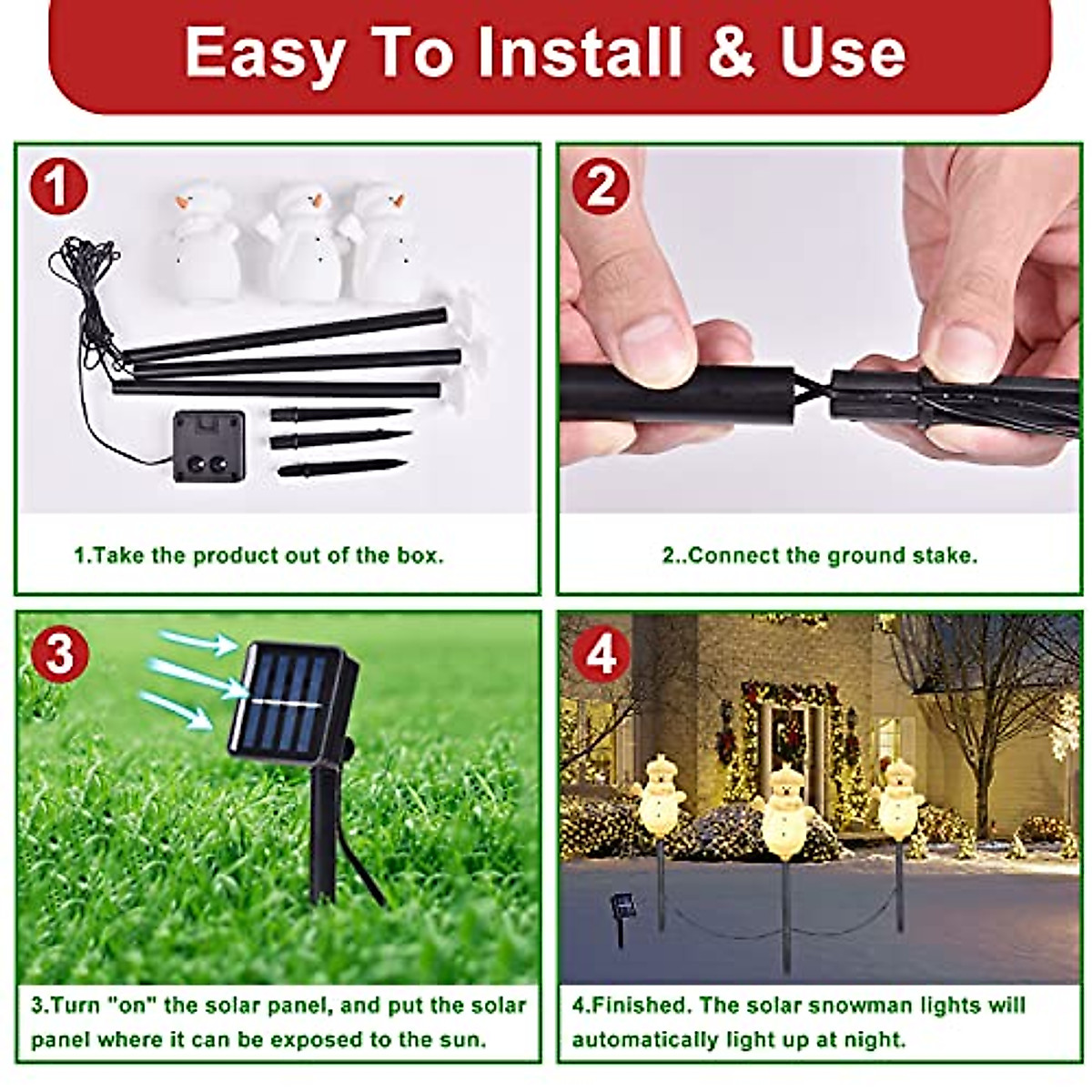 Easy To Install & Use

1

1.Take the product out of the box.

2

2..Connect the ground stake.

3

3.Turn "on" the solar panel, and put the solar panel where it can be exposed to the sun.

4

4.Finished. The solar snowman lights will automatically light up at night.