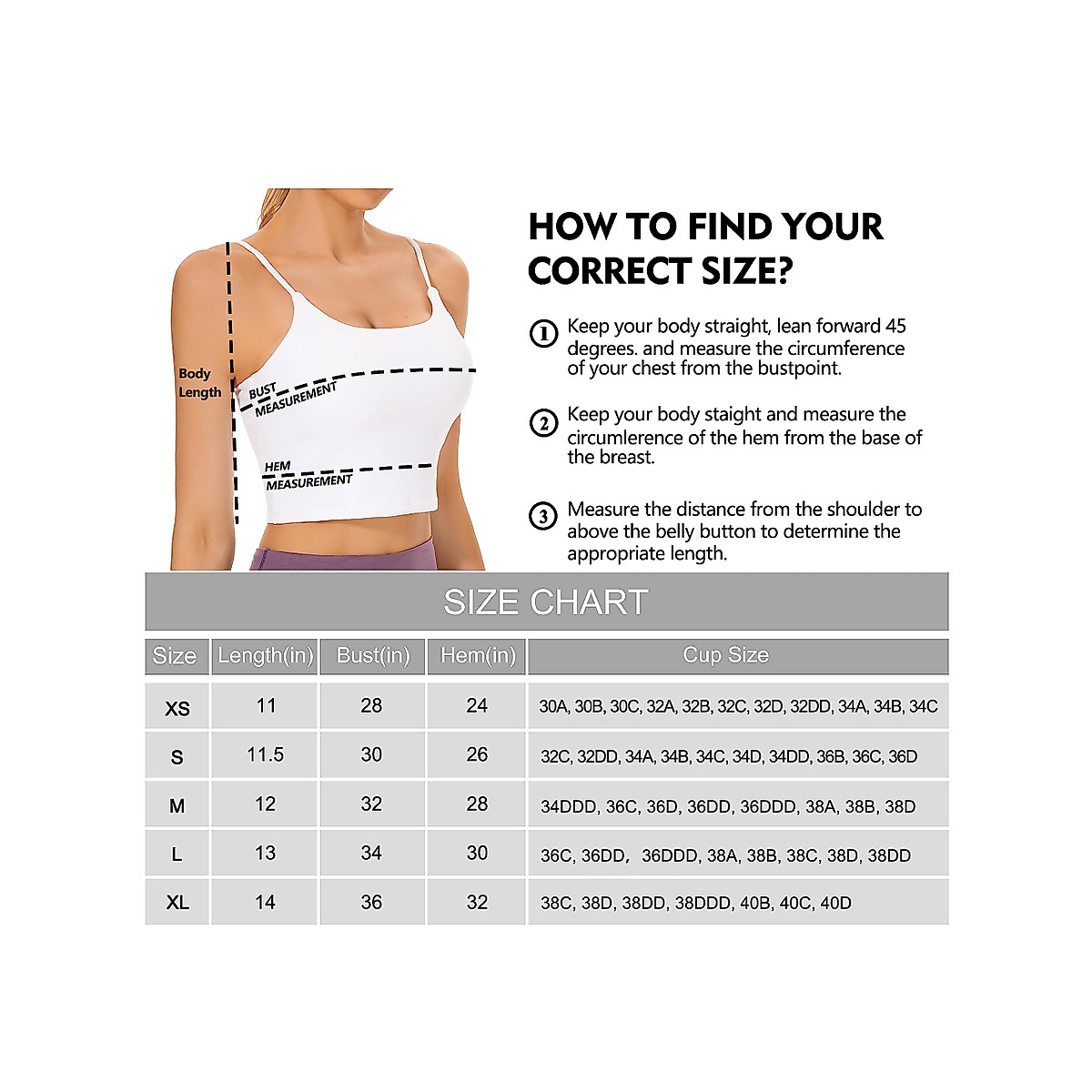 Body Length

BUST MEASUREMENT

HEM MEASUREMENT

HOW TO FIND YOUR CORRECT SIZE?

1 Keep your body straight, lean forward 45 degrees. and measure the circumference of your chest from the bustpoint.

2 Keep your body staight and measure the circumlerence of the hem from the base of the breast.

3 Measure the distance from the shoulder to above the belly button to determine the appropriate length.

SIZE CHART

| Size | Length(in) | Bust(in) | Hem(in) | Cup Size |
|---|---|---|---|---|
| XS | 11 | 28 | 24 | 30A, 30B, 30C, 32A, 32B, 32C, 32D, 32DD, 34A, 34B, 34C |
| S | 11.5 | 30 | 26 | 32C, 32DD, 34A, 34B, 34C, 34D, 34DD, 36B, 36C, 36D |
| M | 12 | 32 | 28 | 34DDD, 36C, 36D, 36DD, 36DDD, 38A, 38B, 38D |
| L | 13 | 34 | 30 | 36C, 36DD, 36DDD, 38A, 38B, 38C, 38D, 38DD |
| XL | 14 | 36 | 32 | 38C, 38D, 38DD, 38DDD, 40B, 40C, 40D |