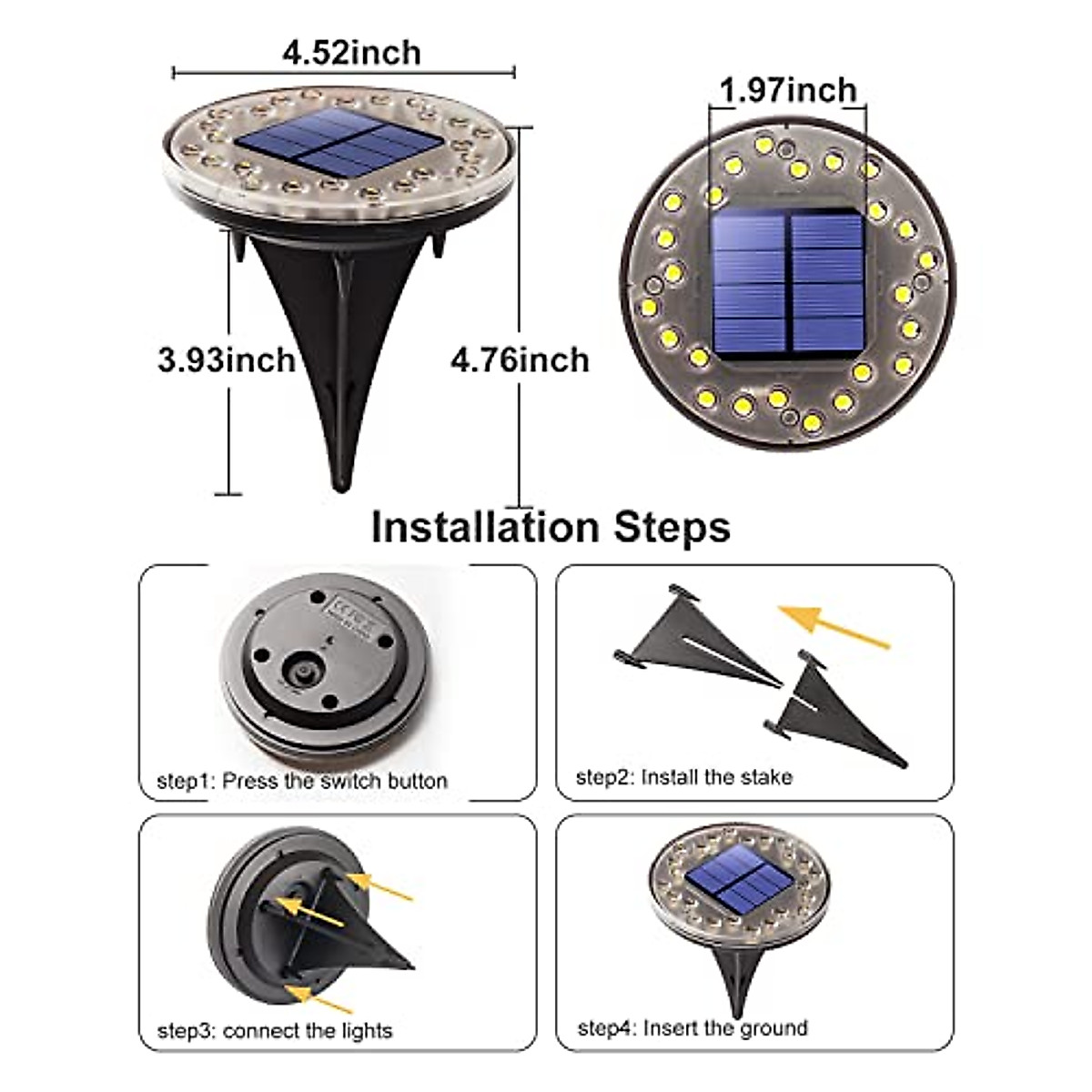 4.52inch

1.97inch

3.93inch

4.76inch

Installation Steps

step1: Press the switch button

step2: Install the stake

step3: connect the lights

step4: Insert the ground