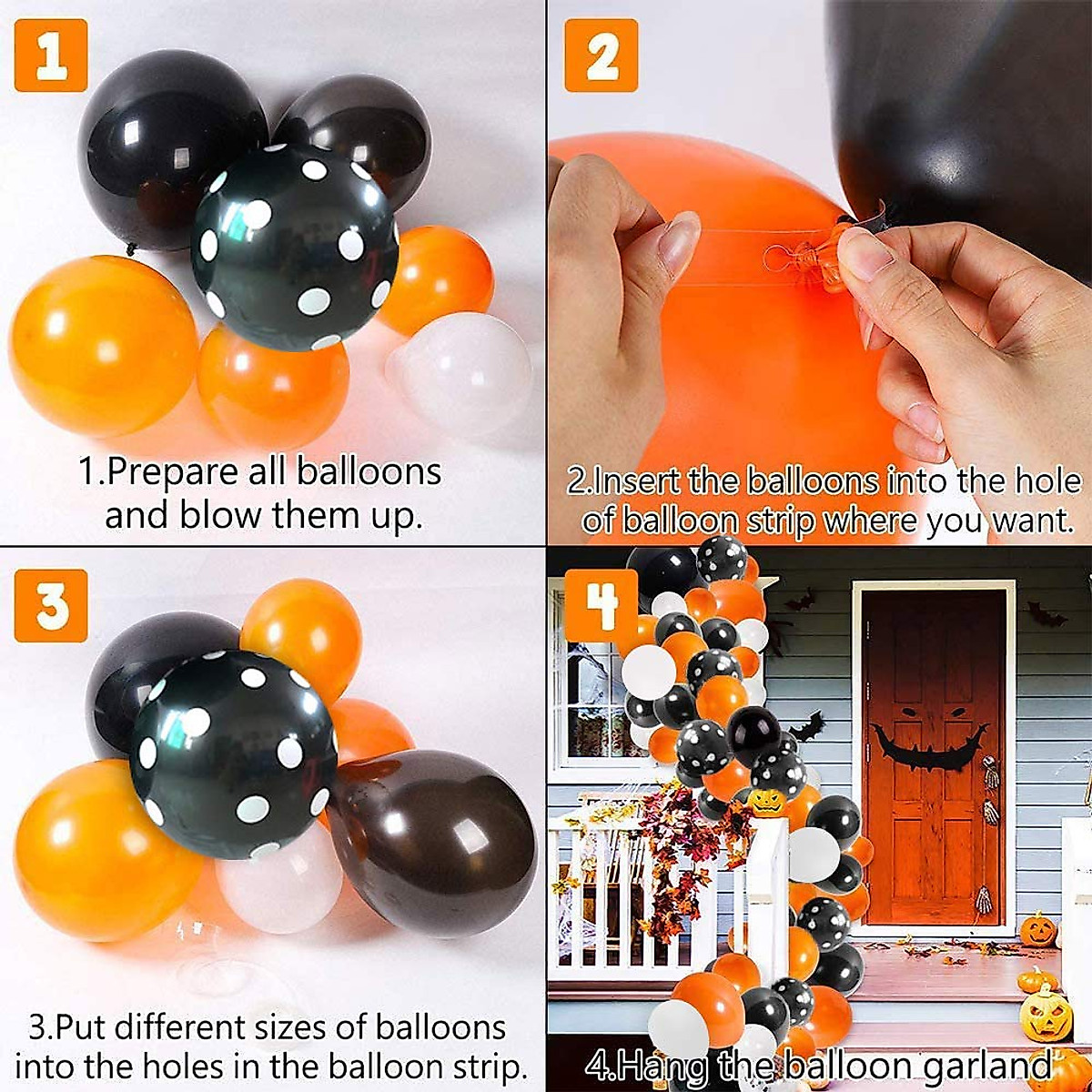 1

1.Prepare all balloons and blow them up.

2

2.Insert the balloons into the hole of balloon strip where you want.

3

3.Put different sizes of balloons into the holes in the balloon strip.

4

4.Hang the balloon garland