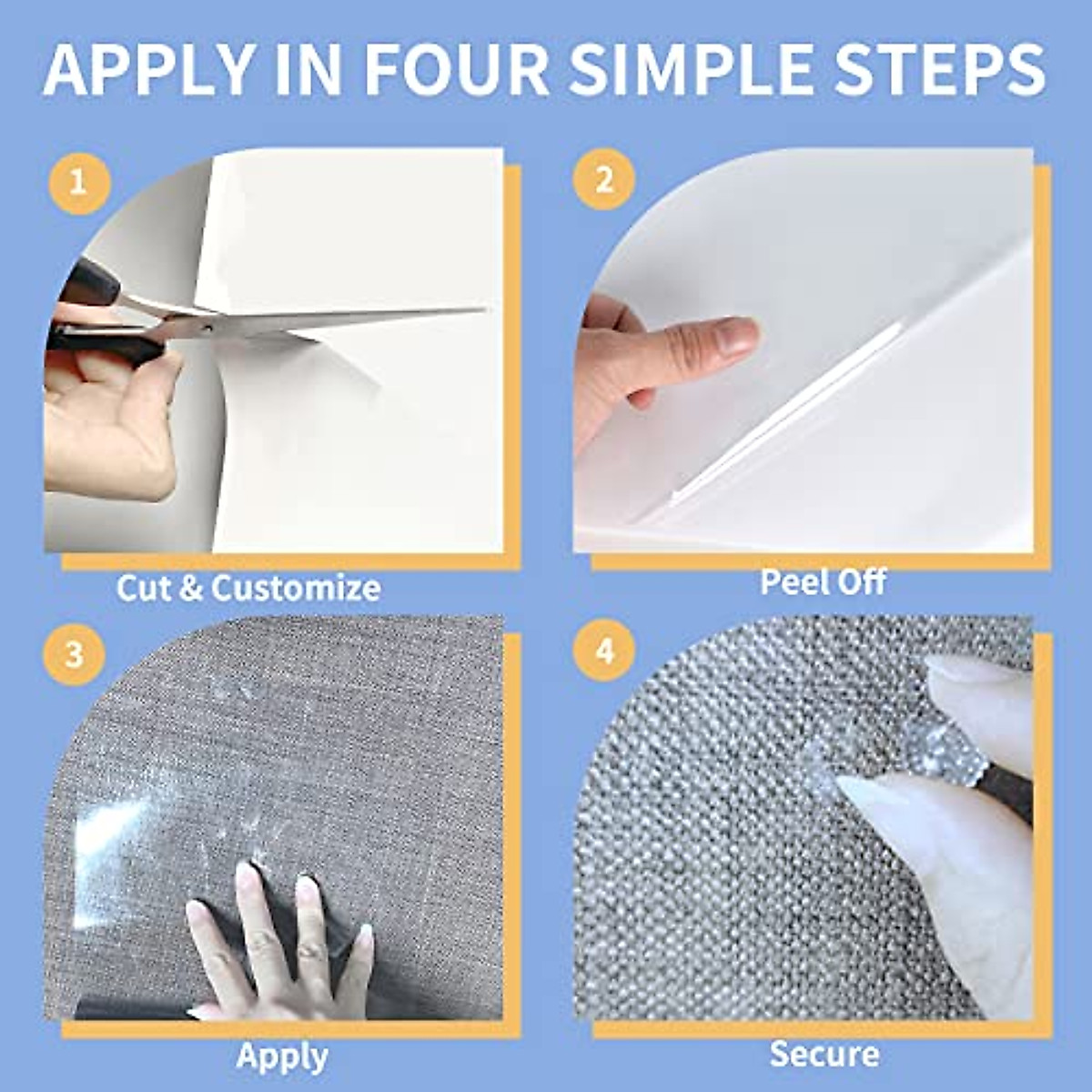 APPLY IN FOUR SIMPLE STEPS

1

Cut & Customize

2

Peel Off

3

Apply

4

Secure