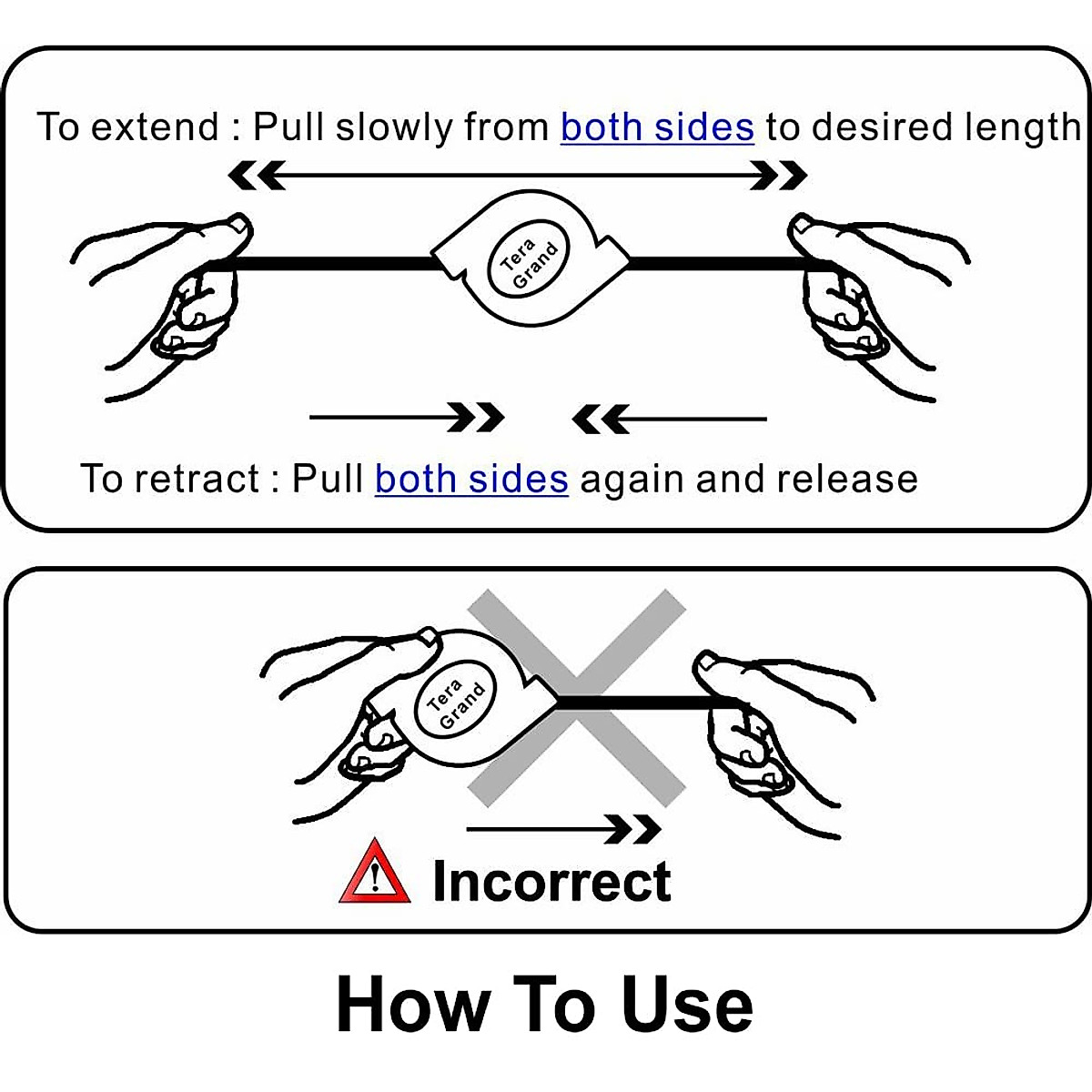 To extend : Pull slowly from both sides to desired length

Tera Grand

To retract : Pull both sides again and release

Tera Grand

Incorrect

How To Use