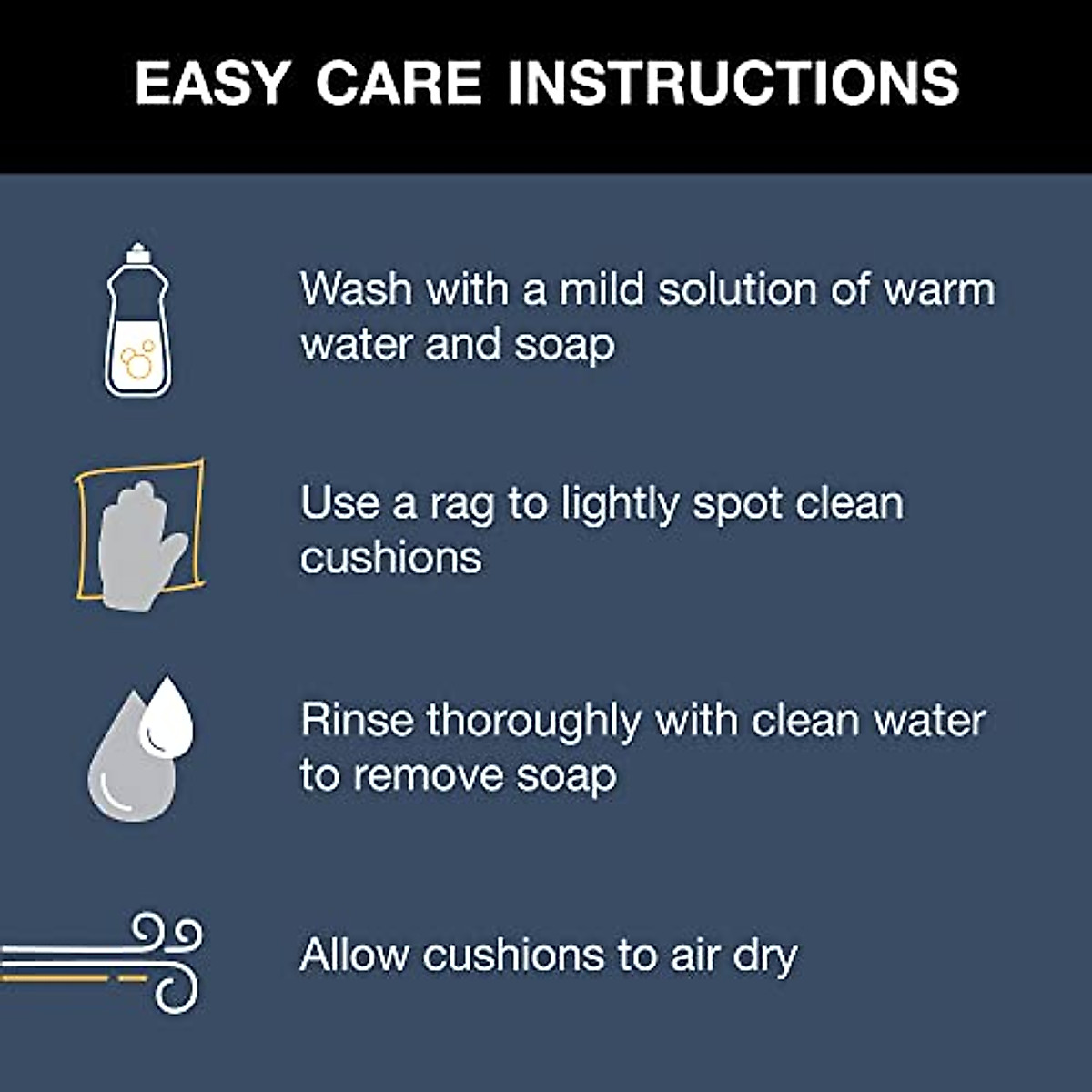 EASY CARE INSTRUCTIONS

Wash with a mild solution of warm water and soap

Use a rag to lightly spot clean cushions

Rinse thoroughly with clean water to remove soap

Allow cushions to air dry