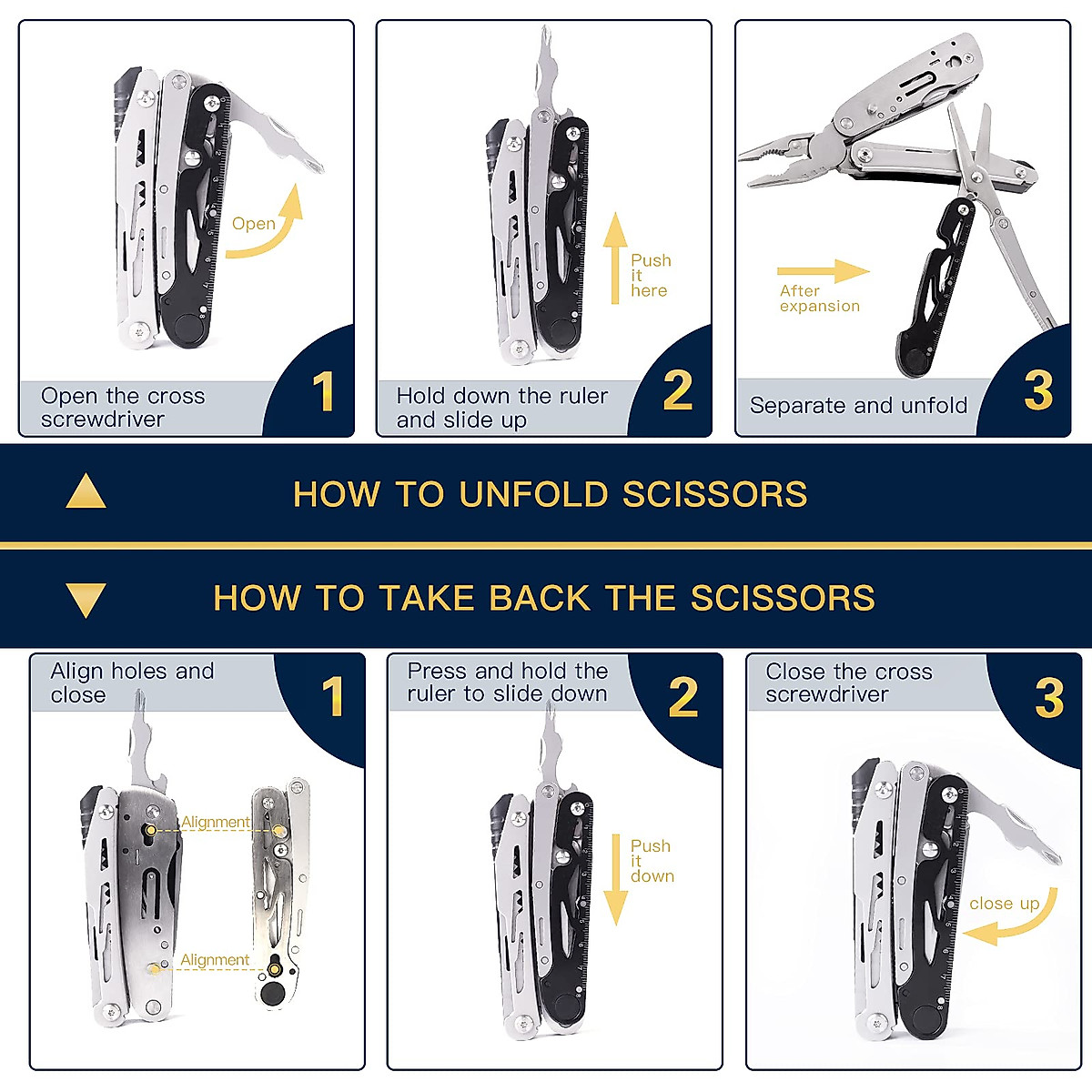 Open

Open the cross screwdriver

1

Push it here

Hold down the ruler and slide up

2

After expansion

Separate and unfold

3

HOW TO UNFOLD SCISSORS

HOW TO TAKE BACK THE SCISSORS

Align holes and close

1

Alignment

Alignment

Press and hold the ruler to slide down

2

Push it down

Close the cross screwdriver

3

close up