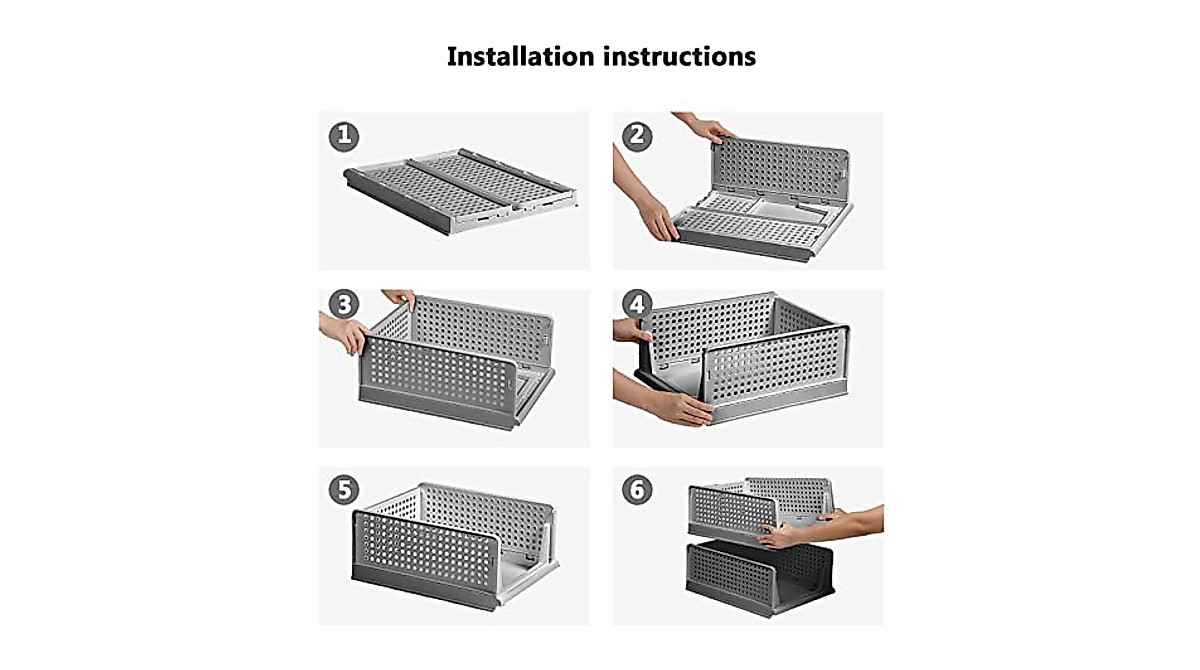 Installation instructions

1

2

3

4

5

6