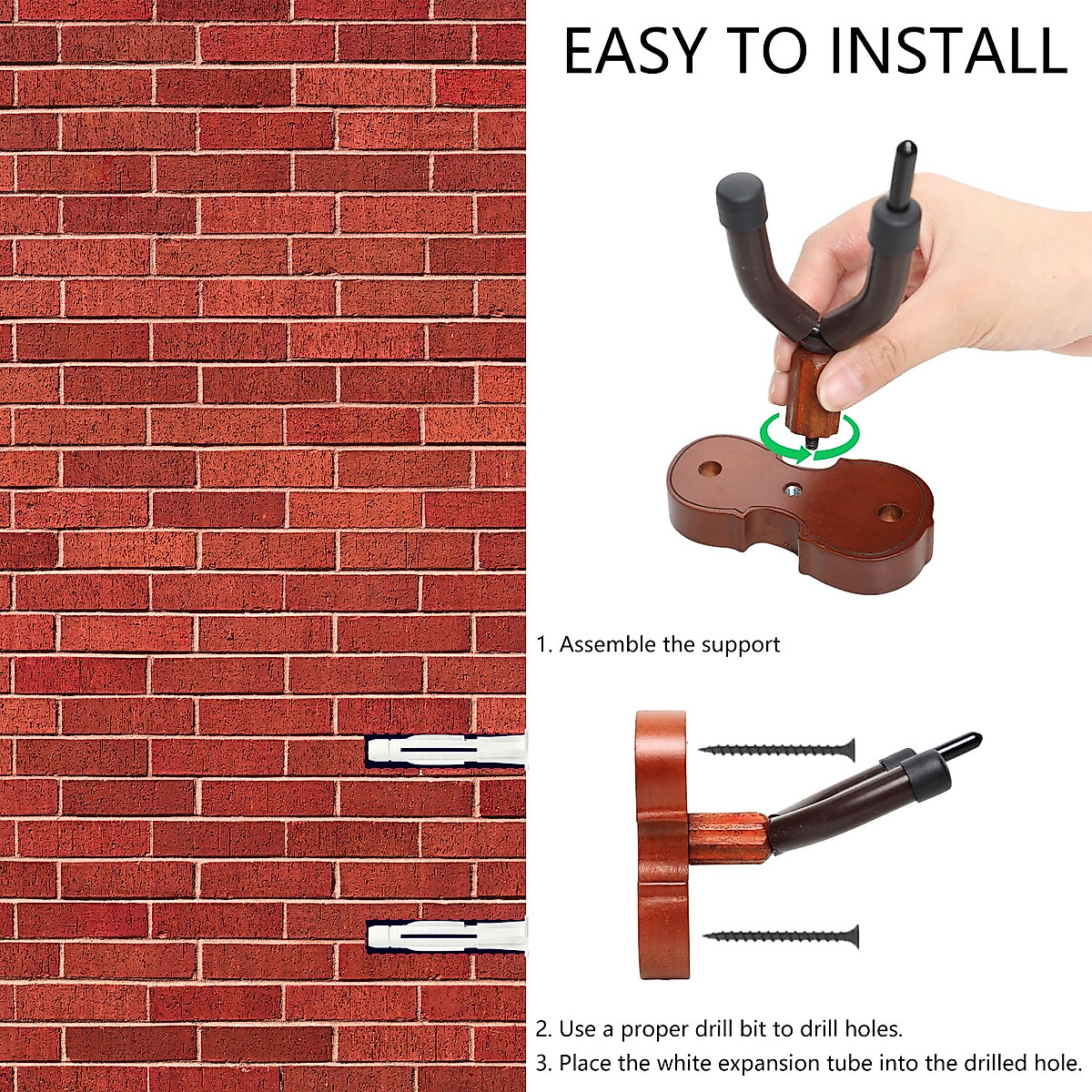 EASY TO INSTALL

1. Assemble the support

2. Use a proper drill bit to drill holes.

3. Place the white expansion tube into the drilled hole.