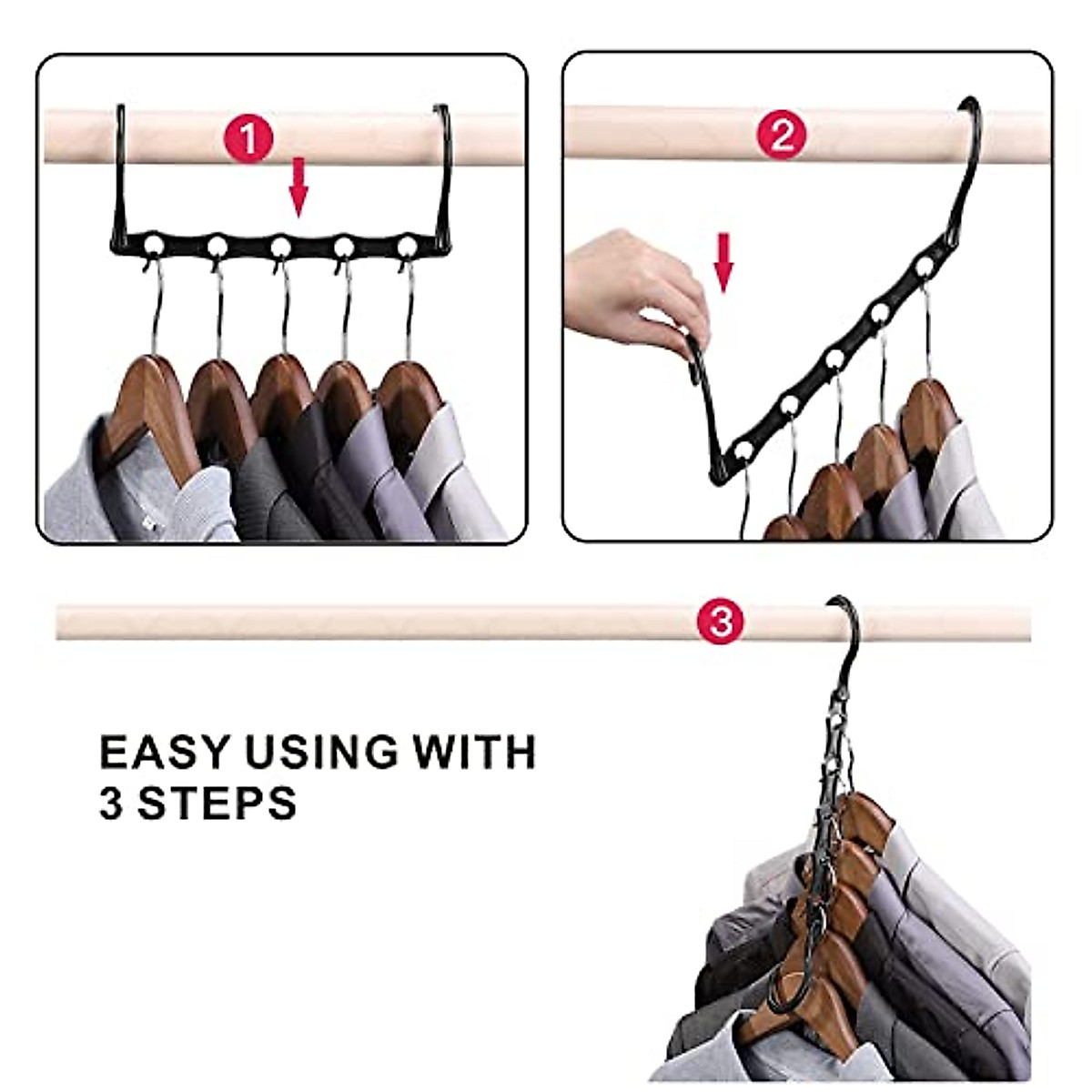 1

2

3

EASY USING WITH 3 STEPS