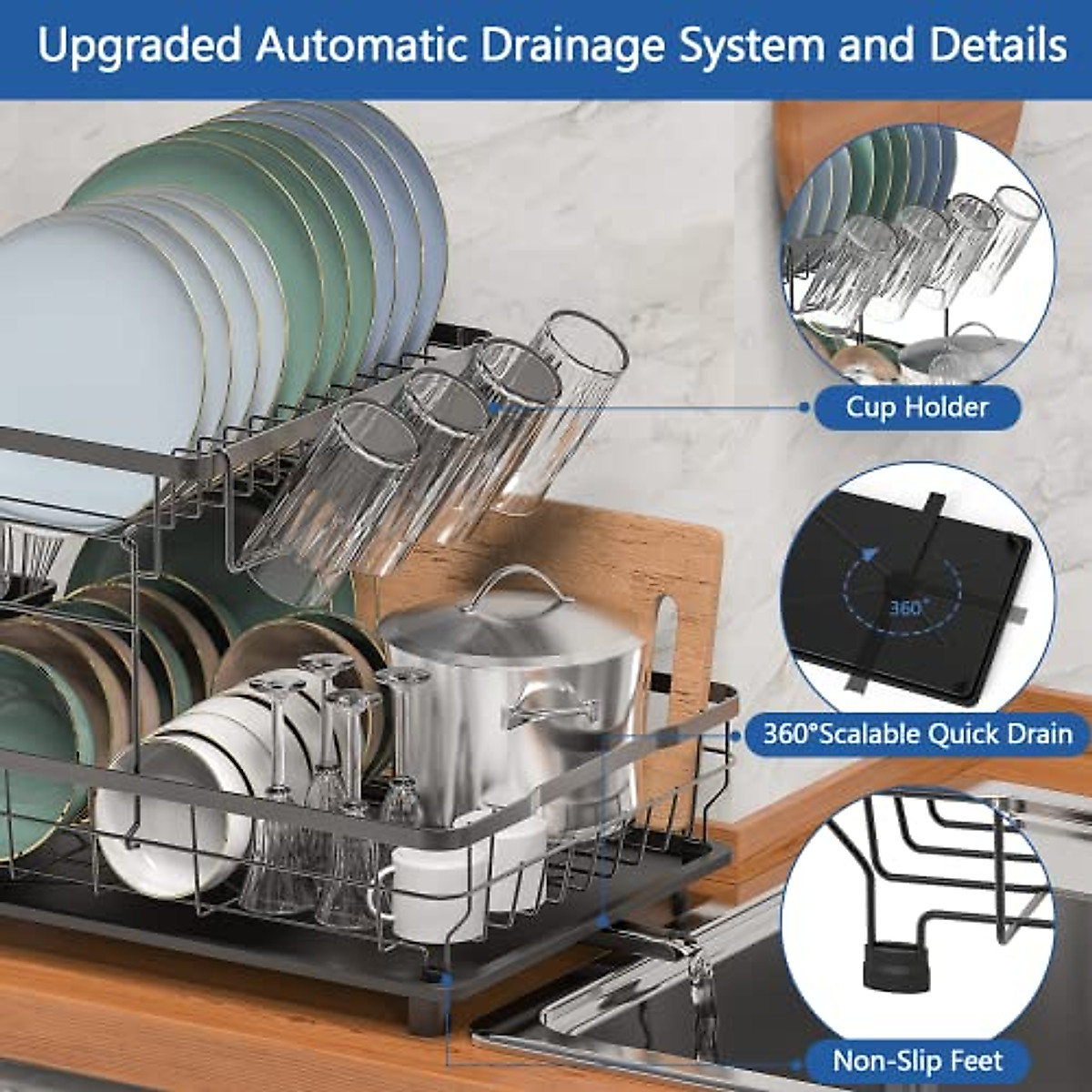 Upgraded Automatic Drainage System and Details

Cup Holder

360°

360°Scalable Quick Drain

Non-Slip Feet