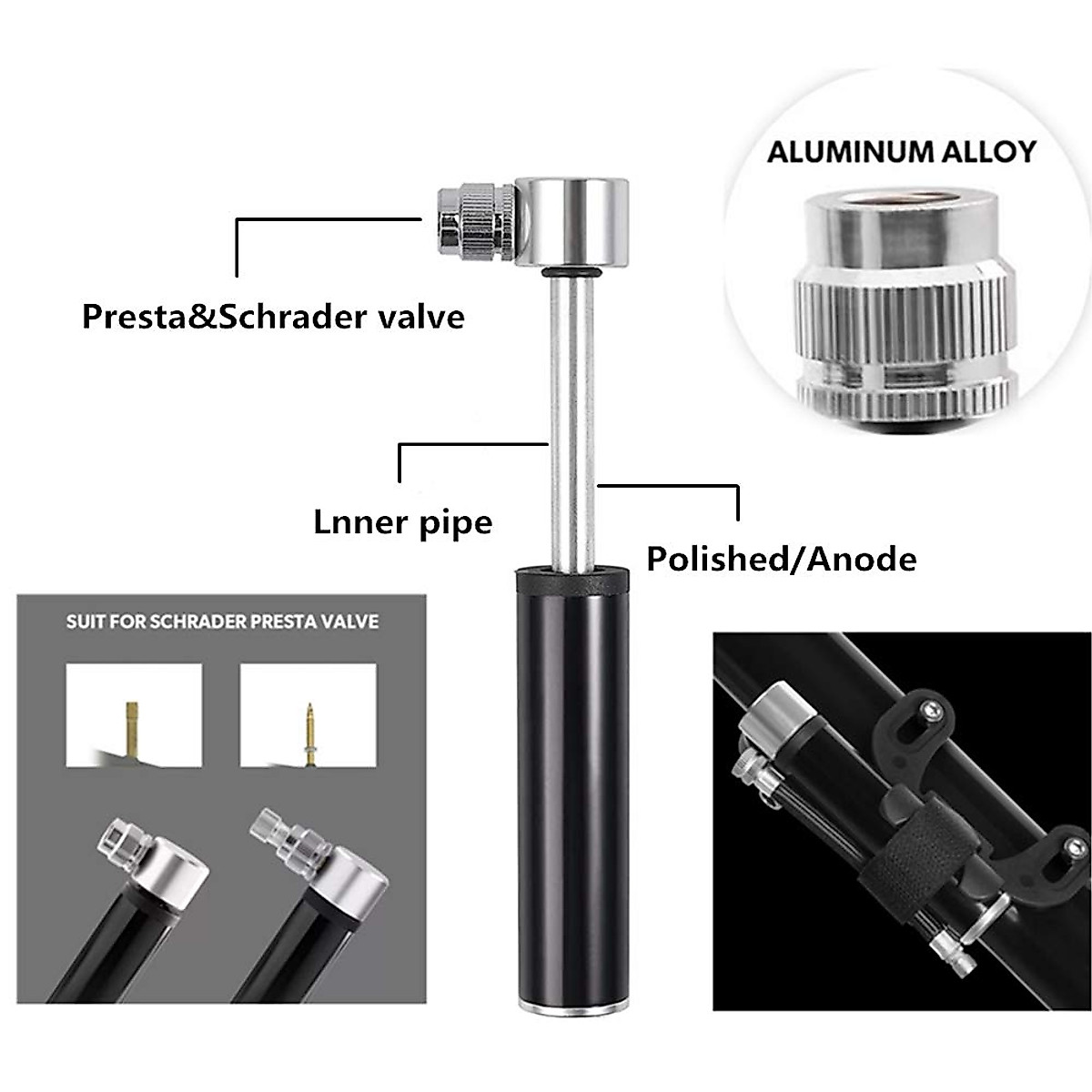 ALUMINUM ALLOY

Presta&Schrader valve

Lnner pipe

Polished/Anode

SUIT FOR SCHRADER PRESTA VALVE